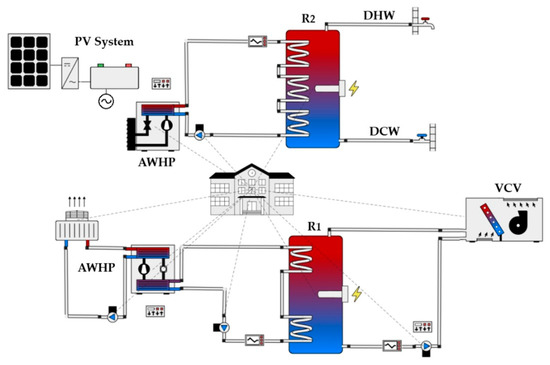 PV System

R2

DHW

DCW

AWHP

VCV

R1

AWHP