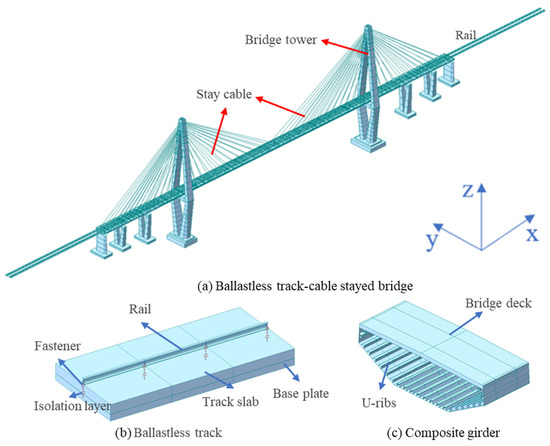 Bridge tower

Rail

Stay cable

z

y

x

(a) Ballastless track-cable stayed bridge

Rail

Fastener

Isolation layer

Track slab

Base plate

(b) Ballastless track

Bridge deck

U-ribs

(c) Composite girder