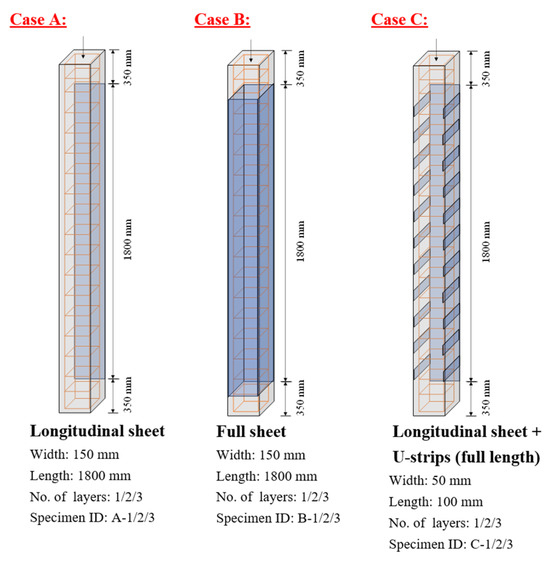 Case A:

350 mm

1800 mm

350 mm

Longitudinal sheet

Width: 150 mm

Length: 1800 mm

No. of layers: 1/2/3

Specimen ID: A-1/2/3

Case B:

350 mm

1800 mm

350 mm

Full sheet

Width: 150 mm

Length: 1800 mm

No. of layers: 1/2/3

Specimen ID: B-1/2/3

Case C:

350 mm

1800 mm

350 mm

Longitudinal sheet + U-strips (full length)

Width: 50 mm

Length: 100 mm

No. of layers: 1/2/3

Specimen ID: C-1/2/3