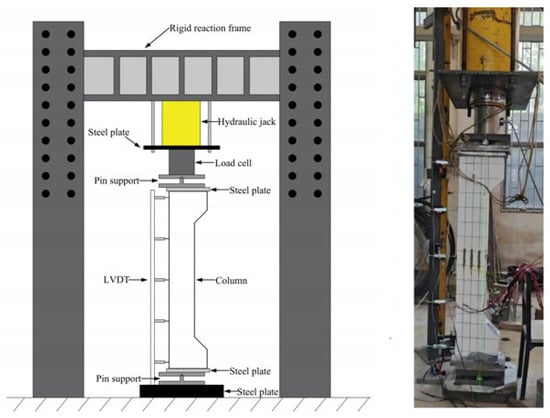 Rigid reaction frame
Hydraulic jack
Steel plate
Load cell
Pin support
Steel plate
LVDT
Column
Steel plate
Pin support
Steel plate