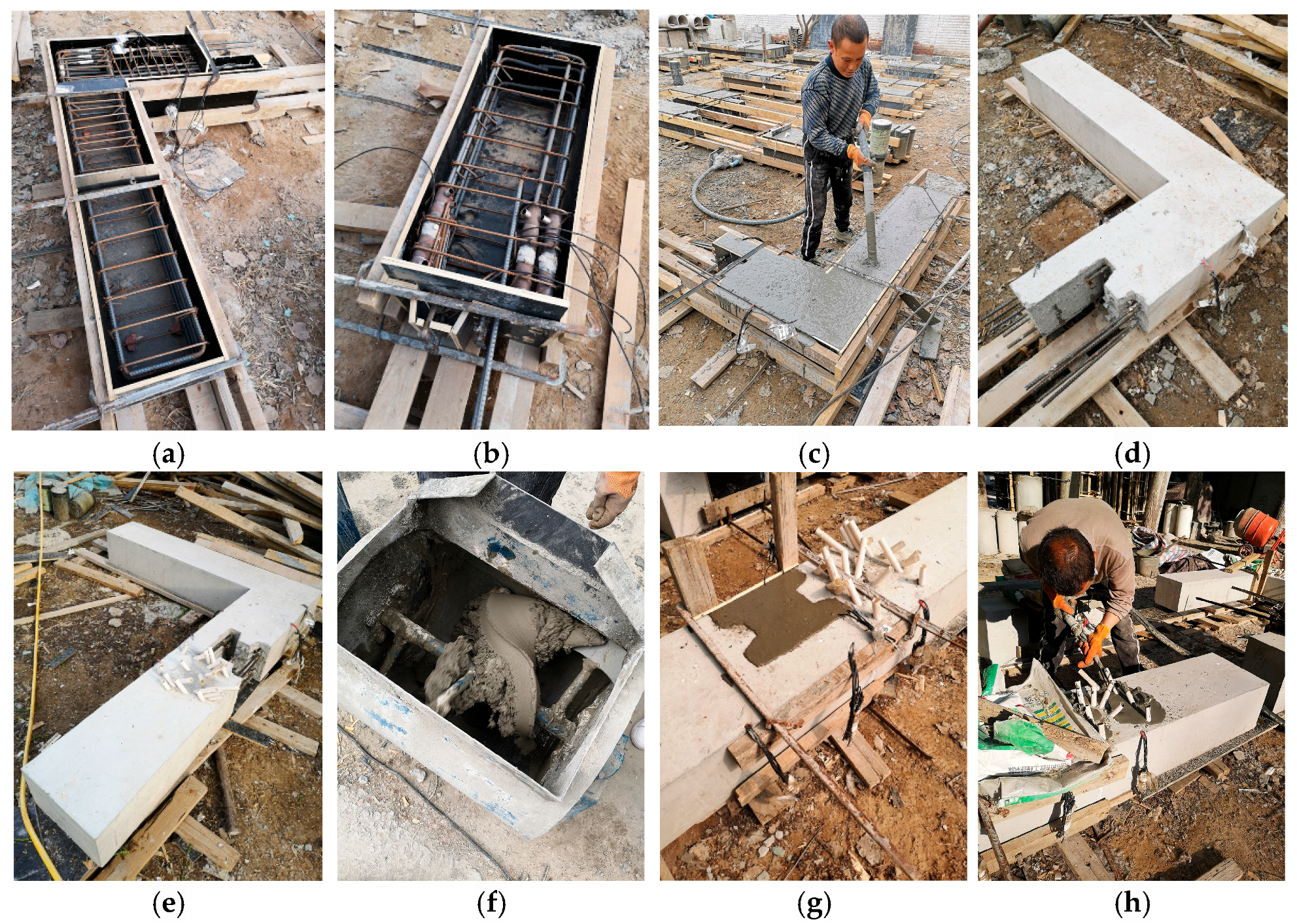 (a)

(b)

(c)

(d)

(e)

(f)

(g)

(h)