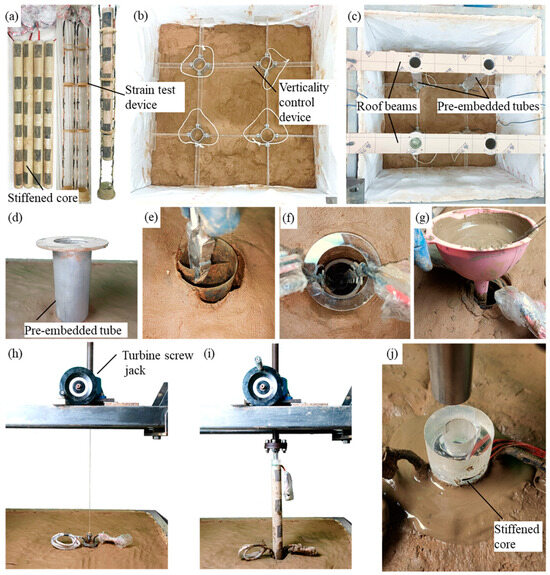 (a)

Strain test device

Stiffened core

(b)

Verticality control device

(c)

Roof beams

Pre-embedded tubes

(d)

Pre-embedded tube

(e)

(f)

(g)

(h)

Turbine screw jack

(i)

(j)

Stiffened core