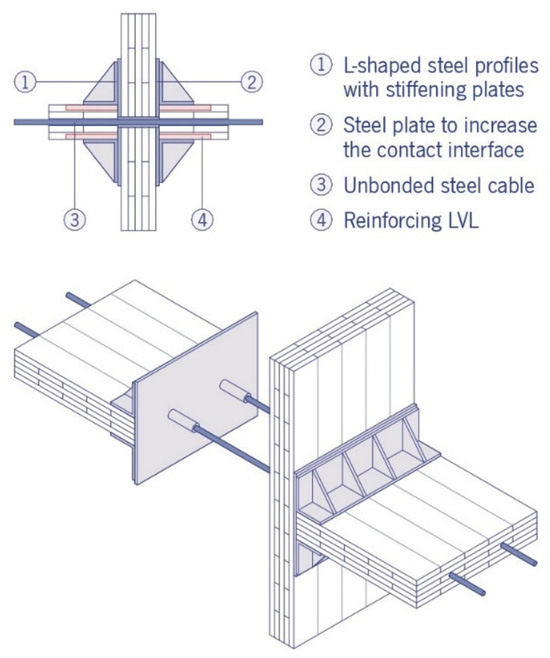 ① ② ③ ④

① L-shaped steel profiles with stiffening plates

② Steel plate to increase the contact interface

③ Unbonded steel cable

④ Reinforcing LVL