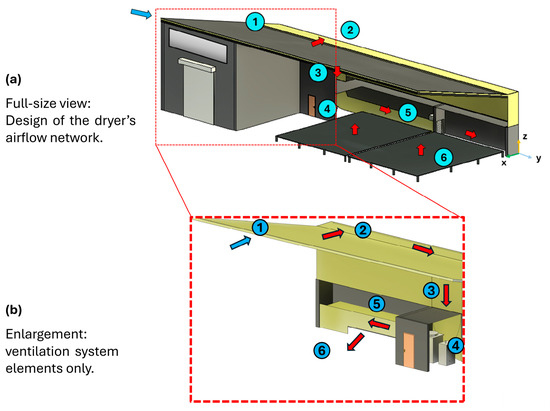 (a)

Full-size view: Design of the dryer's airflow network.

1
2
3
4
5
6
z
x
y

(b)

Enlargement: ventilation system elements only.

1
2
3
5
4
6