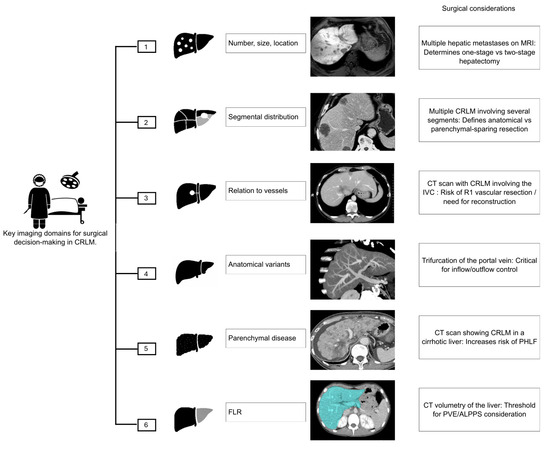 Surgical considerations

Key imaging domains for surgical decision-making in CRLM.

1

Number, size, location

Multiple hepatic metastases on MRI: Determines one-stage vs two-stage hepatectomy

2

Segmental distribution

Multiple CRLM involving several segments: Defines anatomical vs parenchymal-sparing resection

3

Relation to vessels

CT scan with CRLM involving the IVC : Risk of R1 vascular resection / need for reconstruction

4

Anatomical variants

Trifurcation of the portal vein: Critical for inflow/outflow control

5

Parenchymal disease

CT scan showing CRLM in a cirrhotic liver: Increases risk of PHLF

6

FLR

CT volumetry of the liver: Threshold for PVE/ALPPS consideration