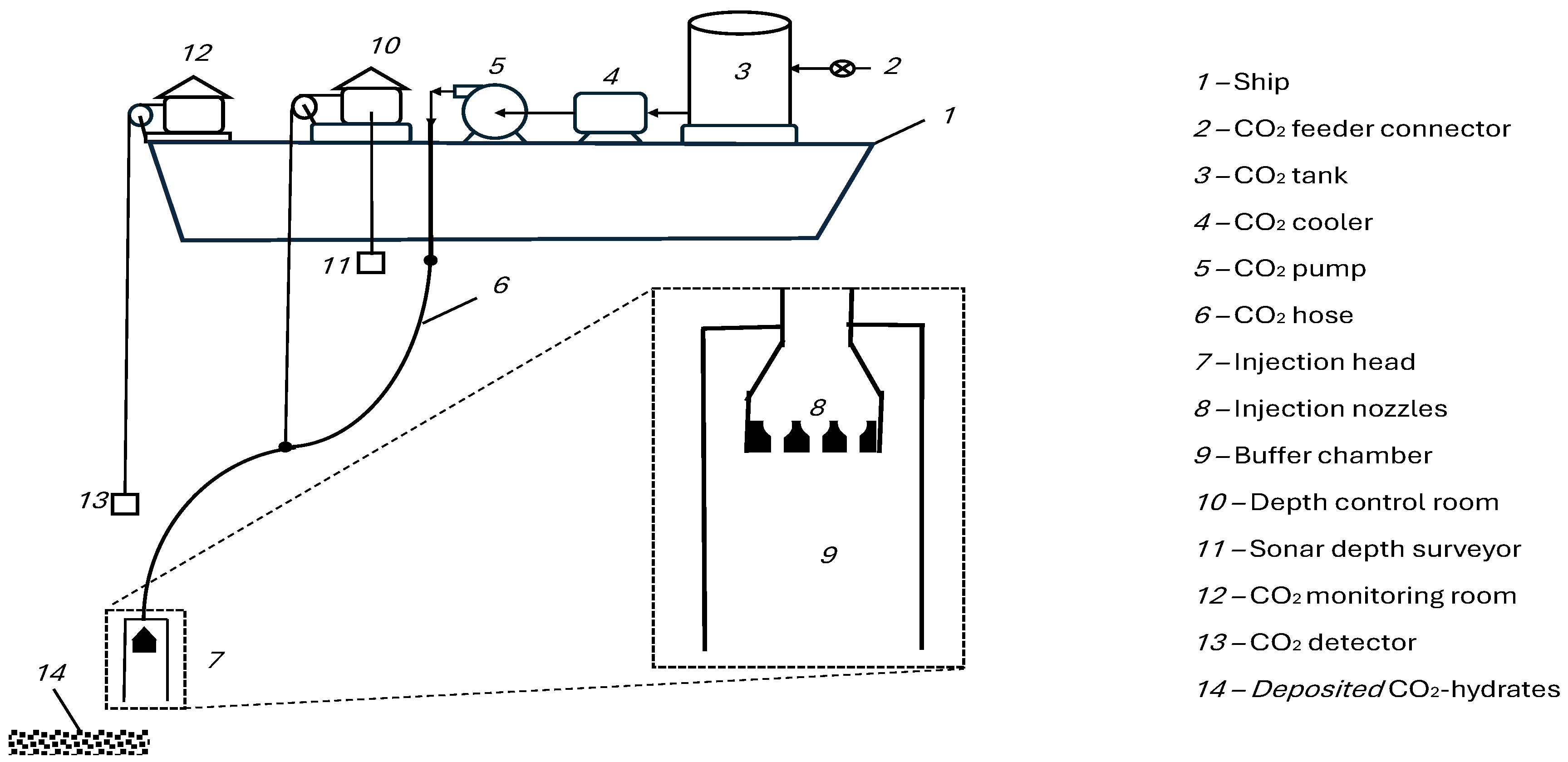 12

10

5

4

3

2

1

11

6

8

9

13

7

14

1 – Ship

2 – $CO_2$ feeder connector

3 – $CO_2$ tank

4 – $CO_2$ cooler

5 – $CO_2$ pump

6 – $CO_2$ hose

7 – Injection head

8 – Injection nozzles

9 – Buffer chamber

10 – Depth control room

11 – Sonar depth surveyor

12 – $CO_2$ monitoring room

13 – $CO_2$ detector

14 – Deposited $CO_2$-hydrates