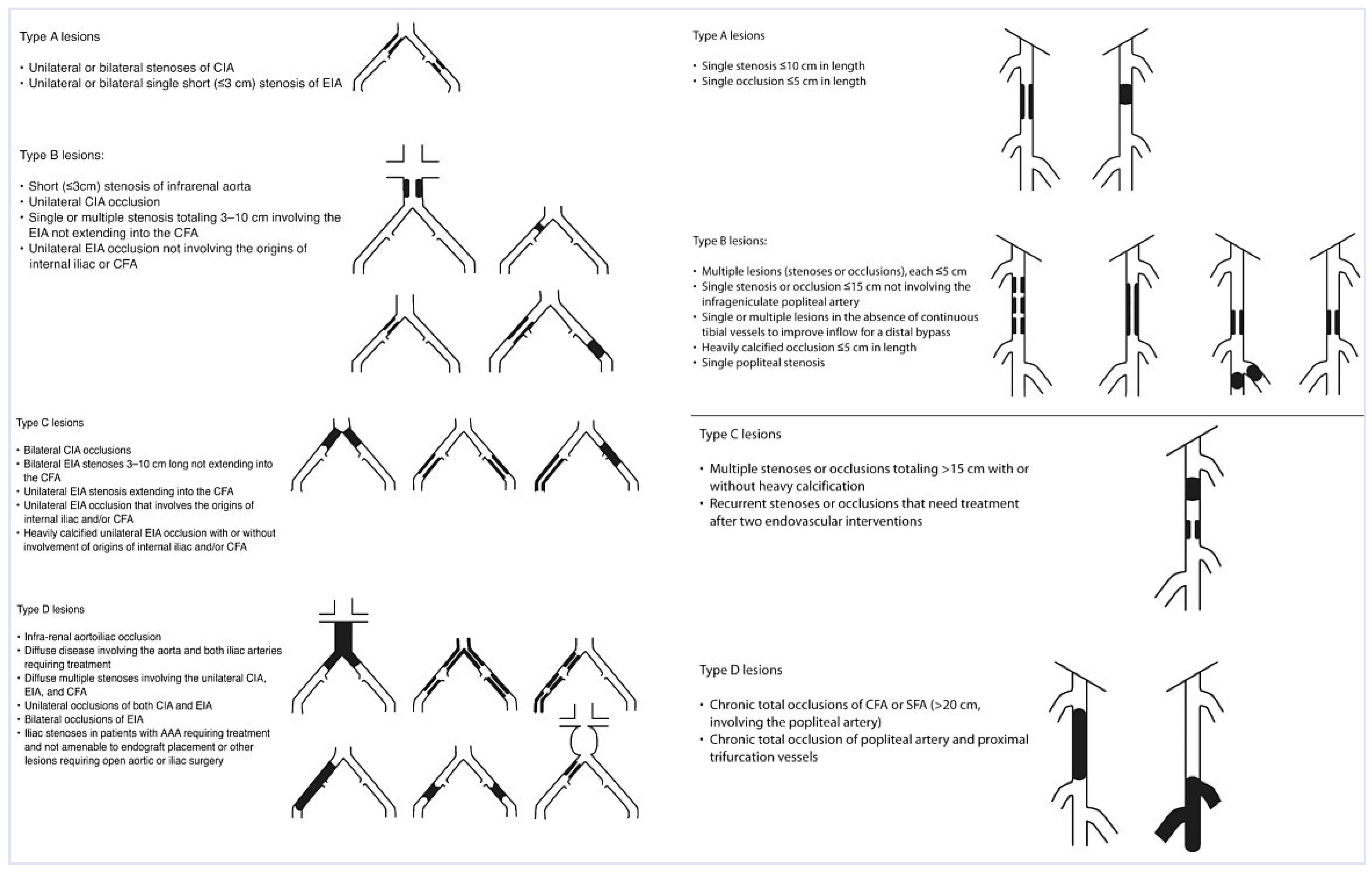 Type A lesions

• Unilateral or bilateral stenoses of CIA
• Unilateral or bilateral single short (≤3 cm) stenosis of EIA

Type B lesions:

• Short (≤3cm) stenosis of infrarenal aorta
• Unilateral CIA occlusion
• Single or multiple stenosis totaling 3–10 cm involving the EIA not extending into the CFA
• Unilateral EIA occlusion not involving the origins of internal iliac or CFA

Type C lesions

• Bilateral CIA occlusions
• Bilateral EIA stenoses 3–10 cm long not extending into the CFA
• Unilateral EIA stenosis extending into the CFA
• Unilateral EIA occlusion that involves the origins of internal iliac and/or CFA
• Heavily calcified unilateral EIA occlusion with or without involvement of origins of internal iliac and/or CFA

Type D lesions

• Infra-renal aortoiliac occlusion
• Diffuse disease involving the aorta and both iliac arteries requiring treatment
• Diffuse multiple stenoses involving the unilateral CIA, EIA, and CFA
• Unilateral occlusions of both CIA and EIA
• Bilateral occlusions of EIA
• Iliac stenoses in patients with AAA requiring treatment and not amenable to endograft placement or other lesions requiring open aortic or iliac surgery

Type A lesions

• Single stenosis ≤10 cm in length
• Single occlusion ≤5 cm in length

Type B lesions:

• Multiple lesions (stenoses or occlusions), each ≤5 cm
• Single stenosis or occlusion ≤15 cm not involving the infrageniculate popliteal artery
• Single or multiple lesions in the absence of continuous tibial vessels to improve inflow for a distal bypass
• Heavily calcified occlusion ≤5 cm in length
• Single popliteal stenosis

Type C lesions

• Multiple stenoses or occlusions totaling >15 cm with or without heavy calcification
• Recurrent stenoses or occlusions that need treatment after two endovascular interventions

Type D lesions

• Chronic total occlusions of CFA or SFA (>20 cm, involving the popliteal artery)
• Chronic total occlusion of popliteal artery and proximal trifurcation vessels