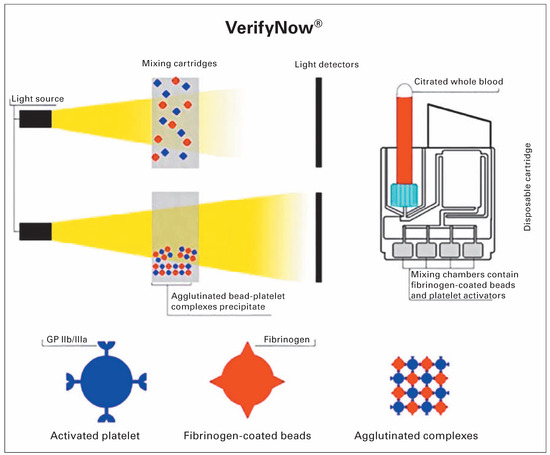 VerifyNow®

Mixing cartridges

Light detectors

Light source

Citrated whole blood

Disposable cartridge

Agglutinated bead-platelet complexes precipitate

Mixing chambers contain fibrinogen-coated beads and platelet activators

GP IIb/IIIa

Fibrinogen

Activated platelet

Fibrinogen-coated beads

Agglutinated complexes