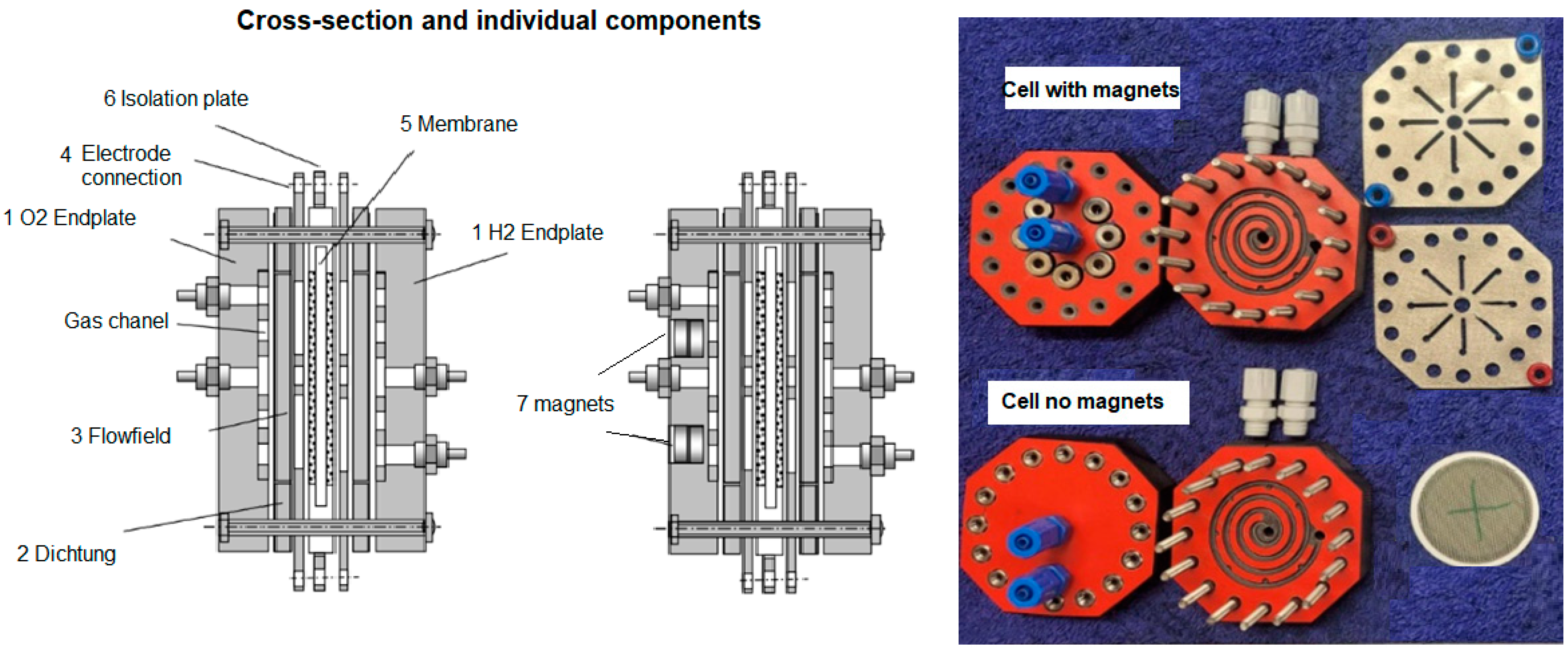 Cross-section and individual components

6 Isolation plate

5 Membrane

4 Electrode connection

1 O2 Endplate

1 H2 Endplate

Gas chanel

3 Flowfield

2 Dichtung

7 magnets

Cell with magnets

Cell no magnets