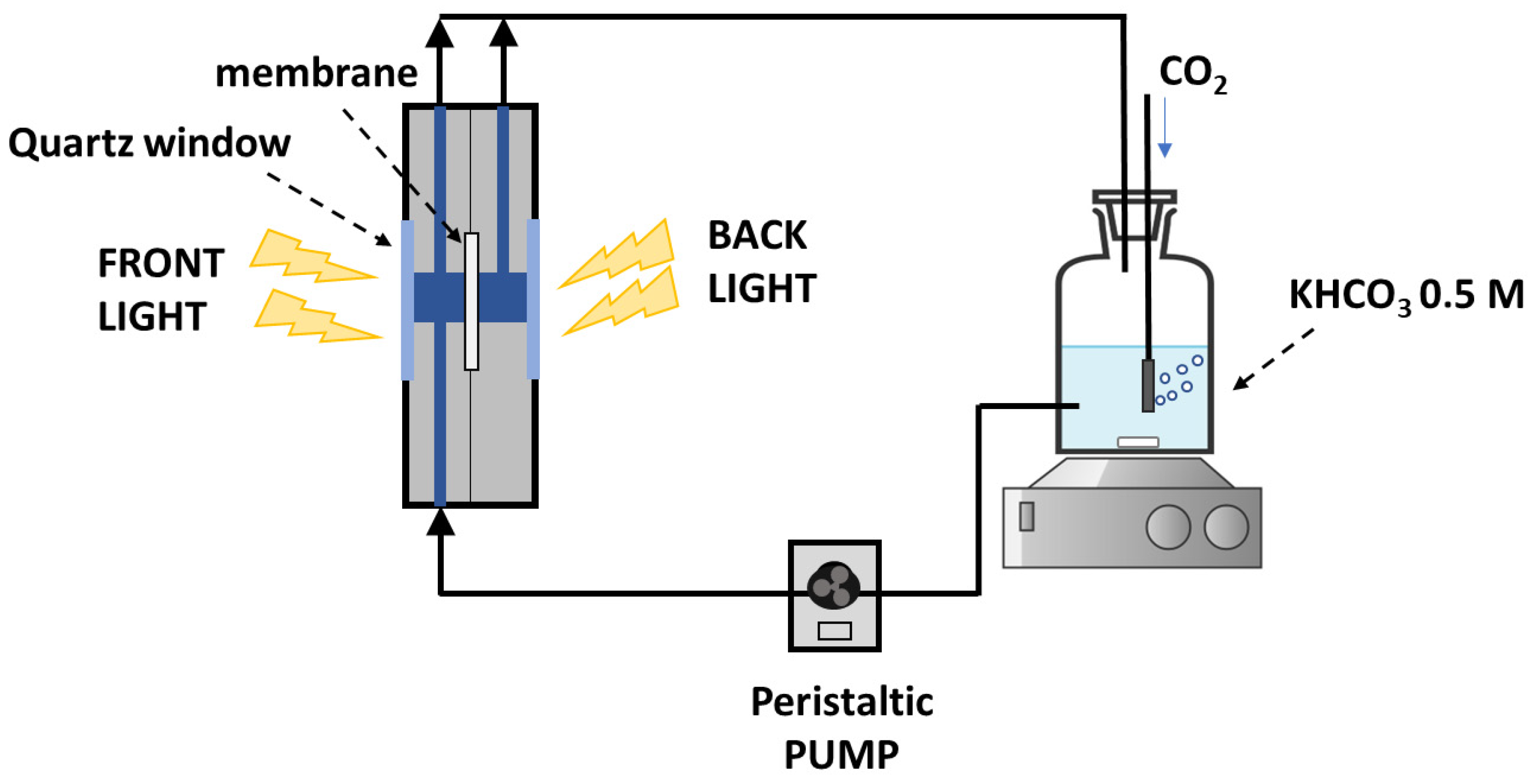 membrane

Quartz window

FRONT LIGHT

BACK LIGHT

$CO_2$

$KHCO_3$ 0.5 M

Peristaltic PUMP