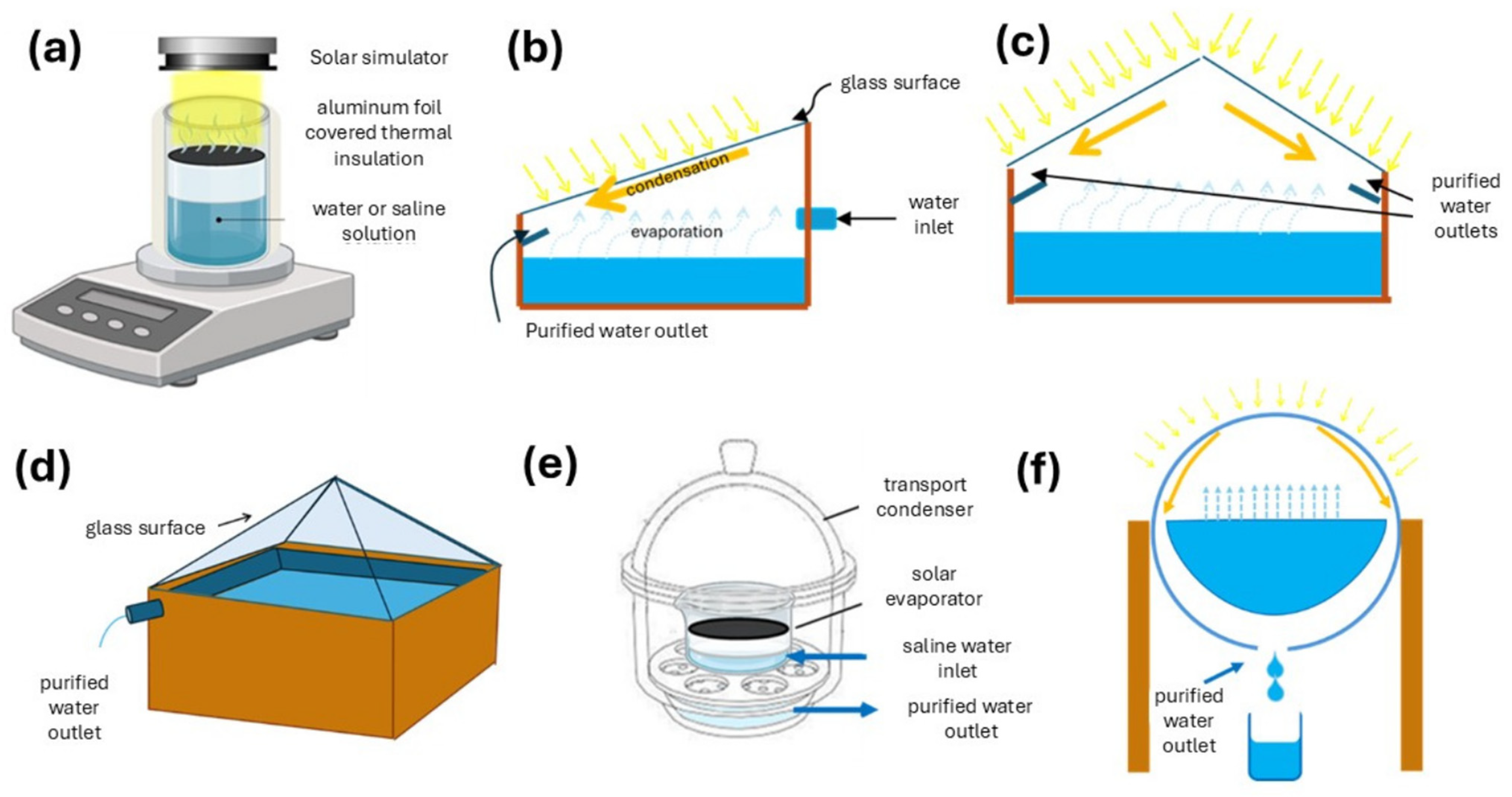 (a)

Solar simulator

aluminum foil covered thermal insulation

water or saline solution

(b)

glass surface

condensation

evaporation

water inlet

Purified water outlet

(c)

purified water outlets

(d)

glass surface

purified water outlet

(e)

transport condenser

solar evaporator

saline water inlet

purified water outlet

(f)

purified water outlet