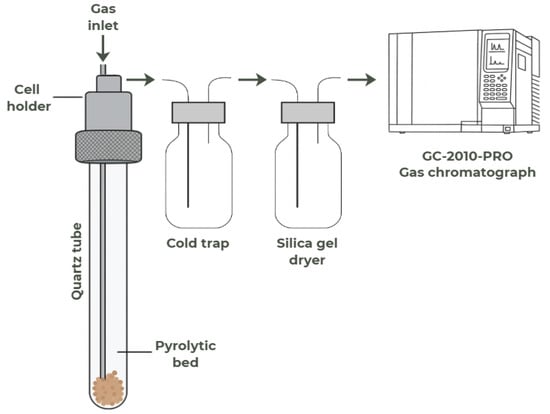 Gas inlet

Cell holder

Quartz tube

Pyrolytic bed

Cold trap

Silica gel dryer

GC-2010-PRO
Gas chromatograph