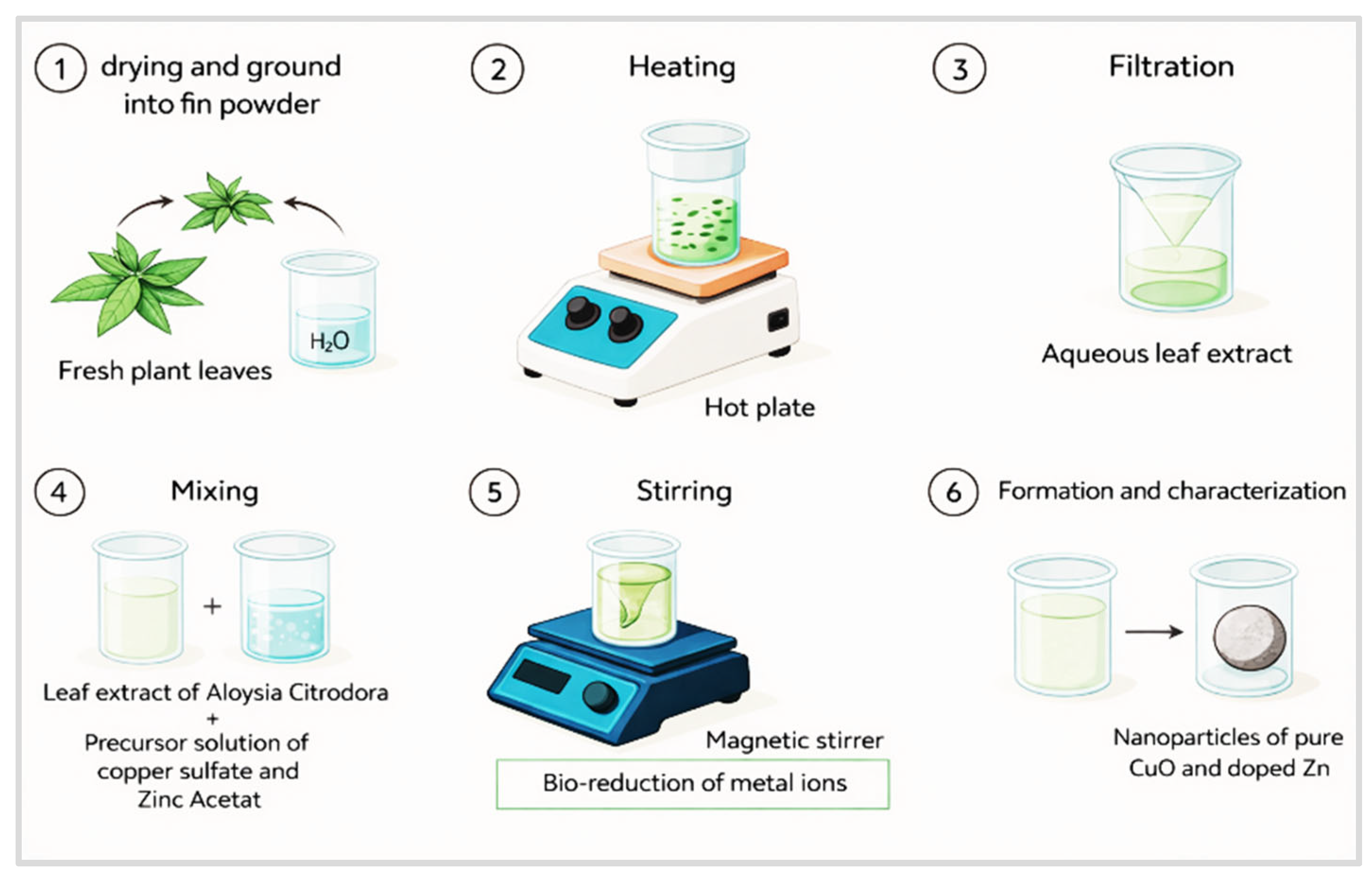 1 drying and ground into fin powder

Fresh plant leaves

$H_2O$

2 Heating

Hot plate

3 Filtration

Aqueous leaf extract

4 Mixing

+

Leaf extract of Aloysia Citrodora
+
Precursor solution of copper sulfate and Zinc Acetat

5 Stirring

Magnetic stirrer

Bio-reduction of metal ions

6 Formation and characterization

Nanoparticles of pure CuO and doped Zn