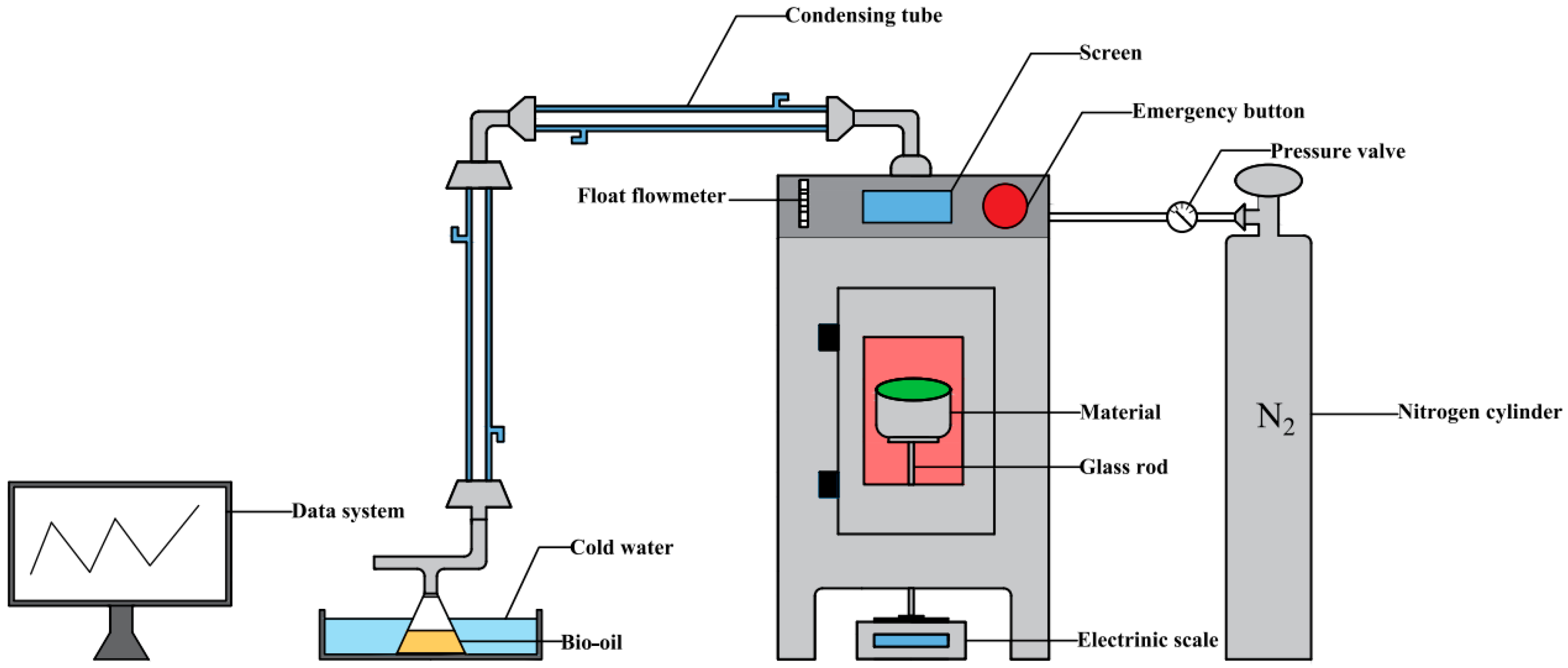 Condensing tube
Screen
Emergency button
Pressure valve
Float flowmeter
Material
$N_2$
Nitrogen cylinder
Glass rod
Data system
Cold water
Bio-oil
Electrinic scale