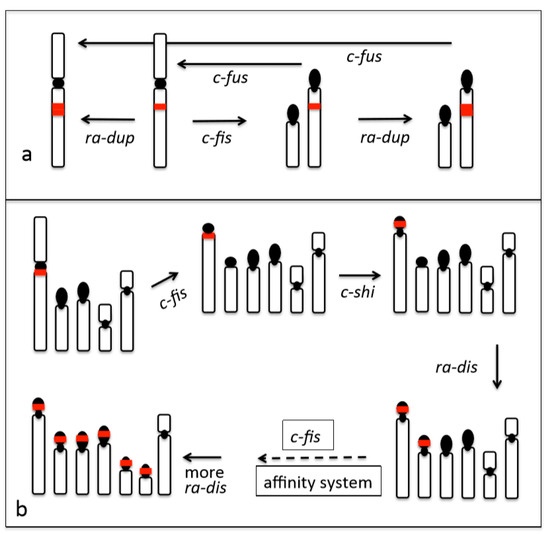 c-fus

c-fus

ra-dup

c-fis

ra-dup

a

c-fis

c-shi

ra-dis

c-fis

affinity system

more ra-dis

b