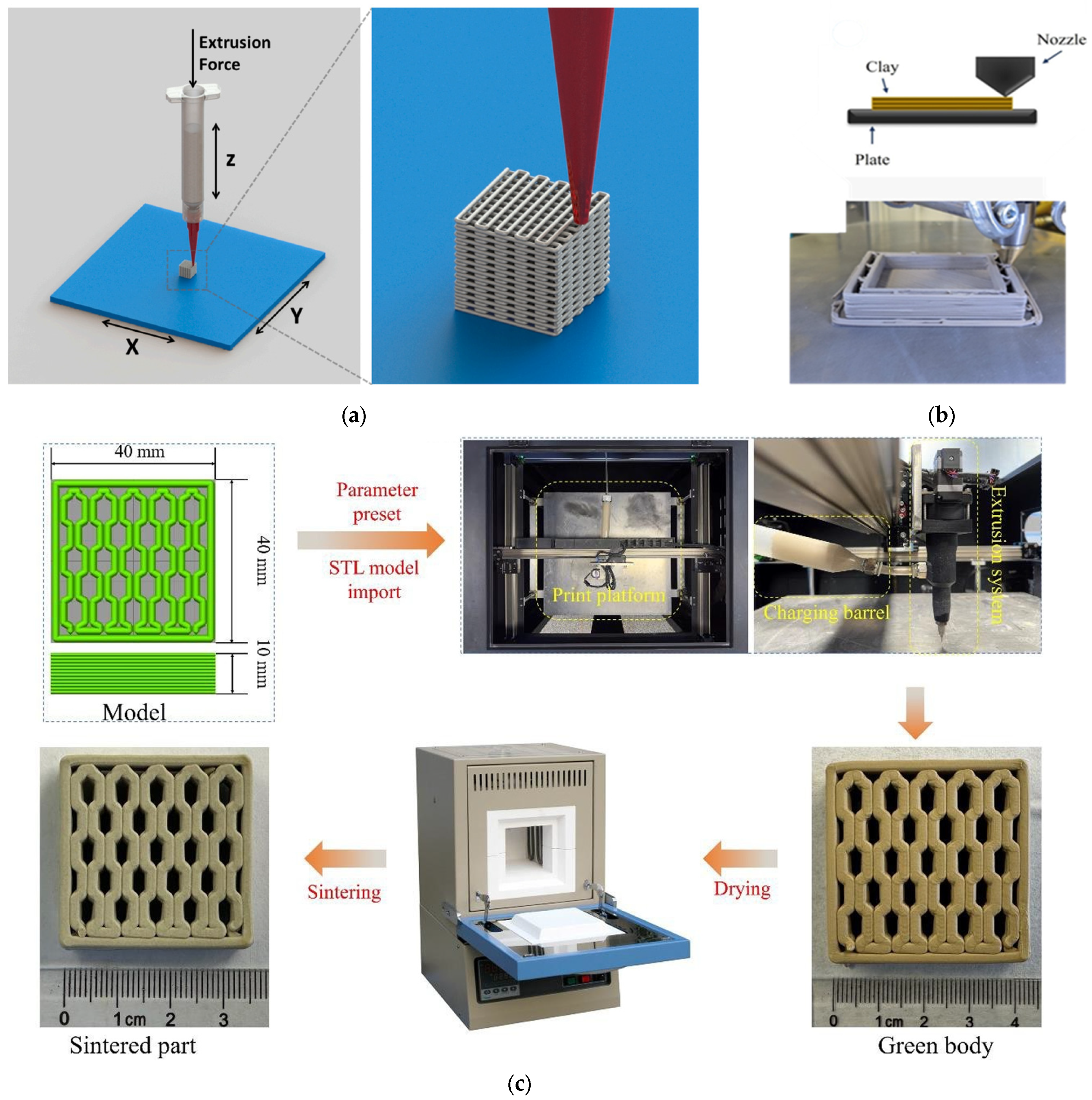 Extrusion Force

Z

Y

X

Nozzle

Clay

Plate

(a)

(b)

40 mm

40 mm

10 mm

Model

Parameter preset

STL model import

Print platform

Charging barrel

Extrusion system

0 1cm 2 3

Sintered part

Sintering

Drying

0 1cm 2 3 4

Green body

(c)