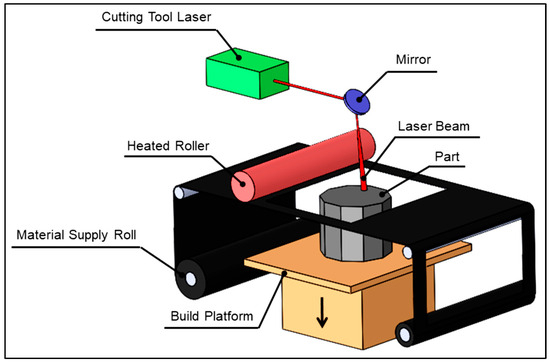 Cutting Tool Laser

Mirror

Laser Beam

Heated Roller

Part

Material Supply Roll

Build Platform