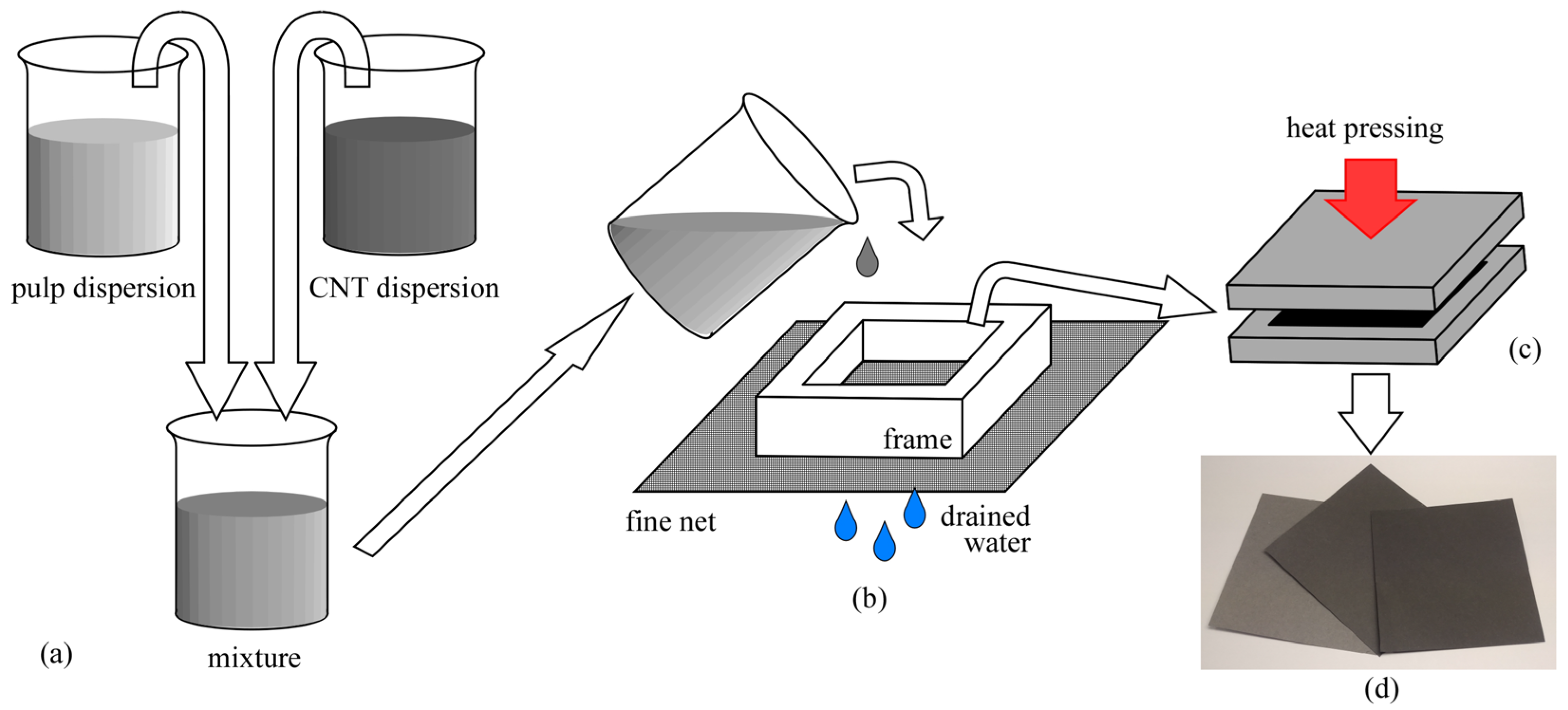 pulp dispersion

CNT dispersion

mixture

(a)

frame

fine net

drained water

(b)

heat pressing

(c)

(d)