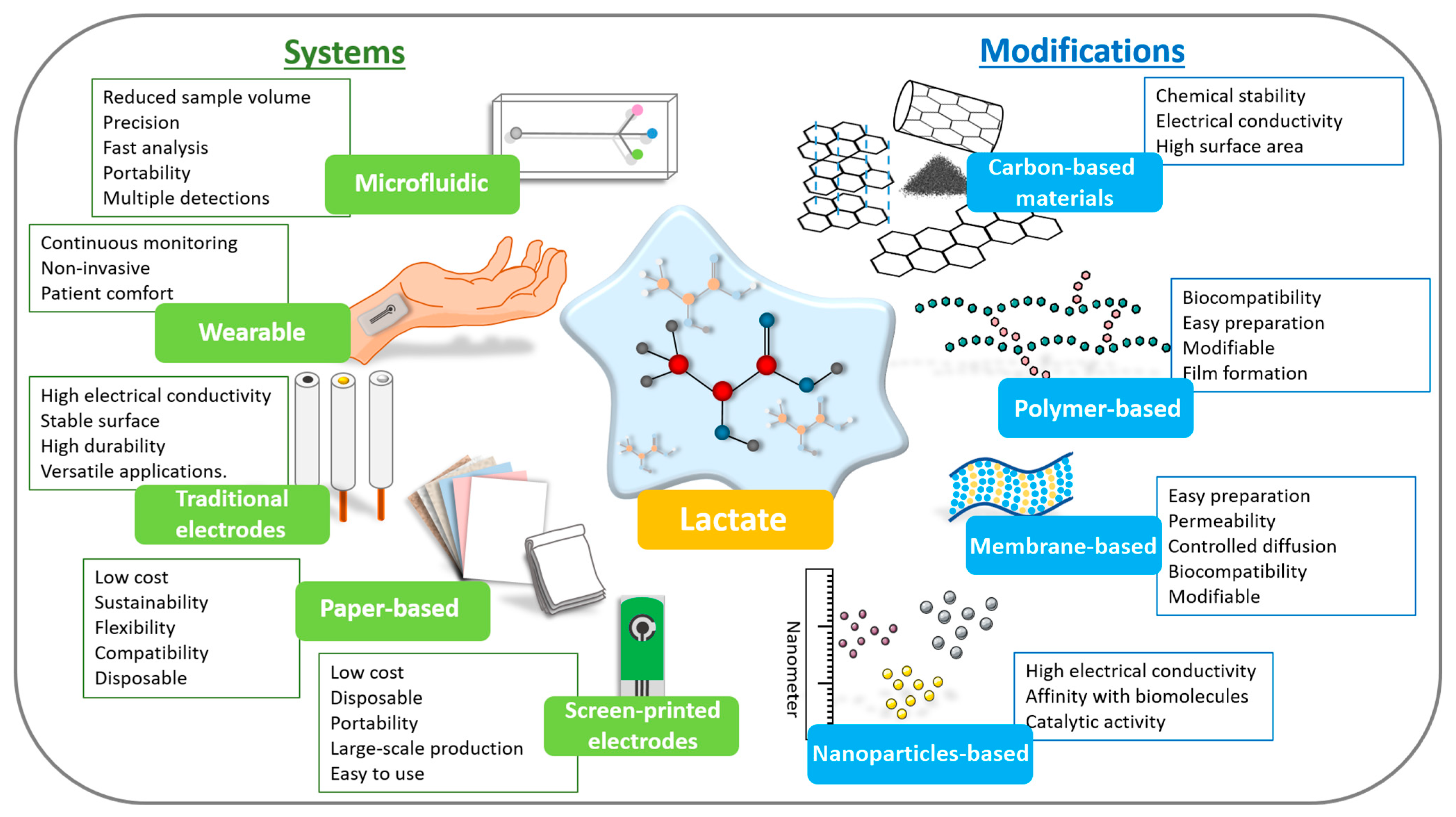 Systems

Reduced sample volume
Precision
Fast analysis
Portability
Multiple detections

Microfluidic

Continuous monitoring
Non-invasive
Patient comfort

Wearable

High electrical conductivity
Stable surface
High durability
Versatile applications.

Traditional electrodes

Low cost
Sustainability
Flexibility
Compatibility
Disposable

Paper-based

Low cost
Disposable
Portability
Large-scale production
Easy to use

Screen-printed electrodes

Lactate

Modifications

Chemical stability
Electrical conductivity
High surface area

Carbon-based materials

Biocompatibility
Easy preparation
Modifiable
Film formation

Polymer-based

Easy preparation
Permeability
Controlled diffusion
Biocompatibility
Modifiable

Membrane-based

Nanometer

High electrical conductivity
Affinity with biomolecules
Catalytic activity

Nanoparticles-based