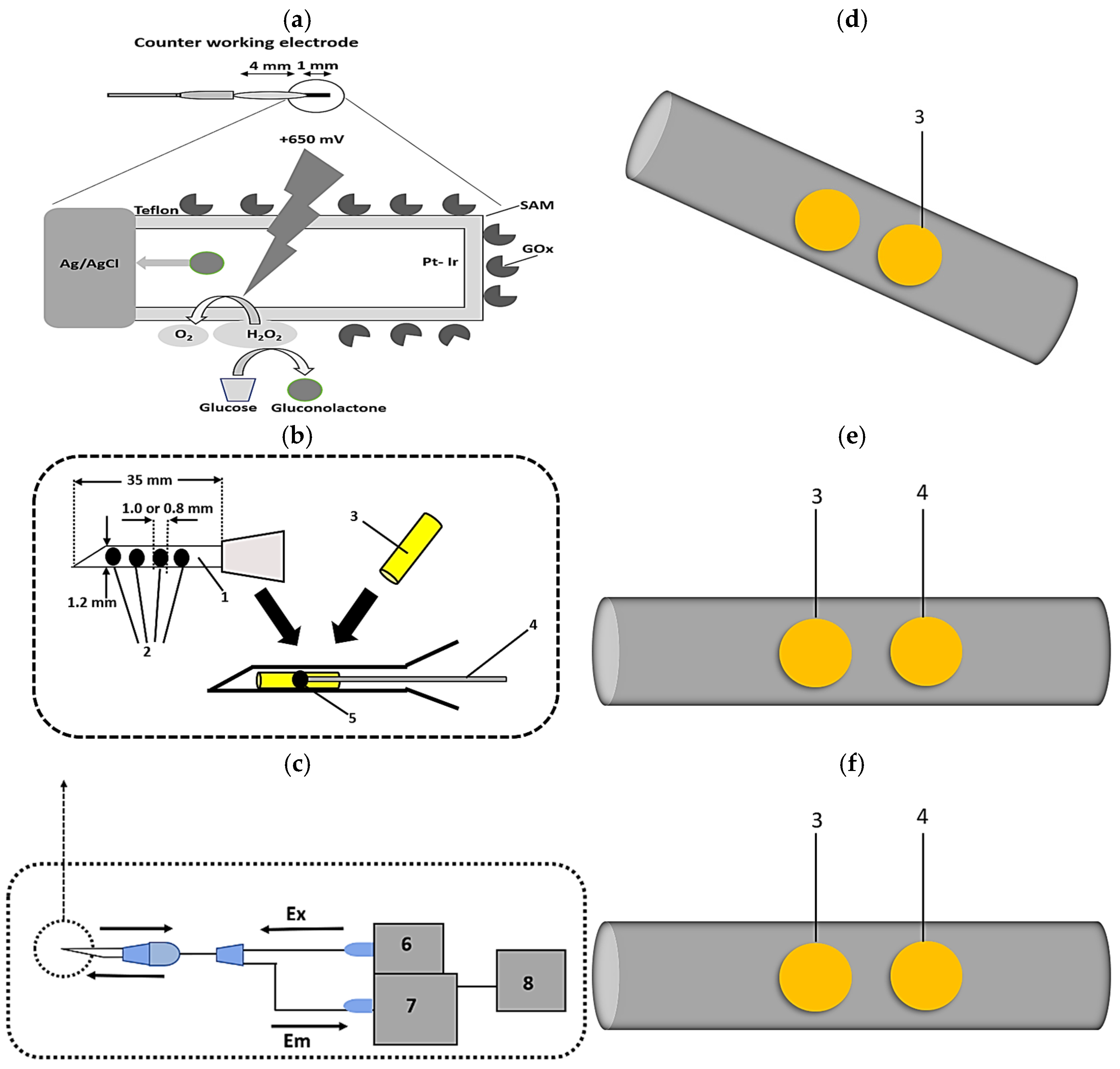 (a)

Counter working electrode

4 mm 1 mm

+650 mV

Teflon

SAM

GOx

Ag/AgCl

Pt- Ir

$O_2$ $H_2O_2$

Glucose Gluconolactone

(b)

35 mm

1.0 or 0.8 mm

1.2 mm

1

2

3

4

5

(c)

Ex

Em

6

7

8

(d)

3

(e)

3 4

(f)

3 4