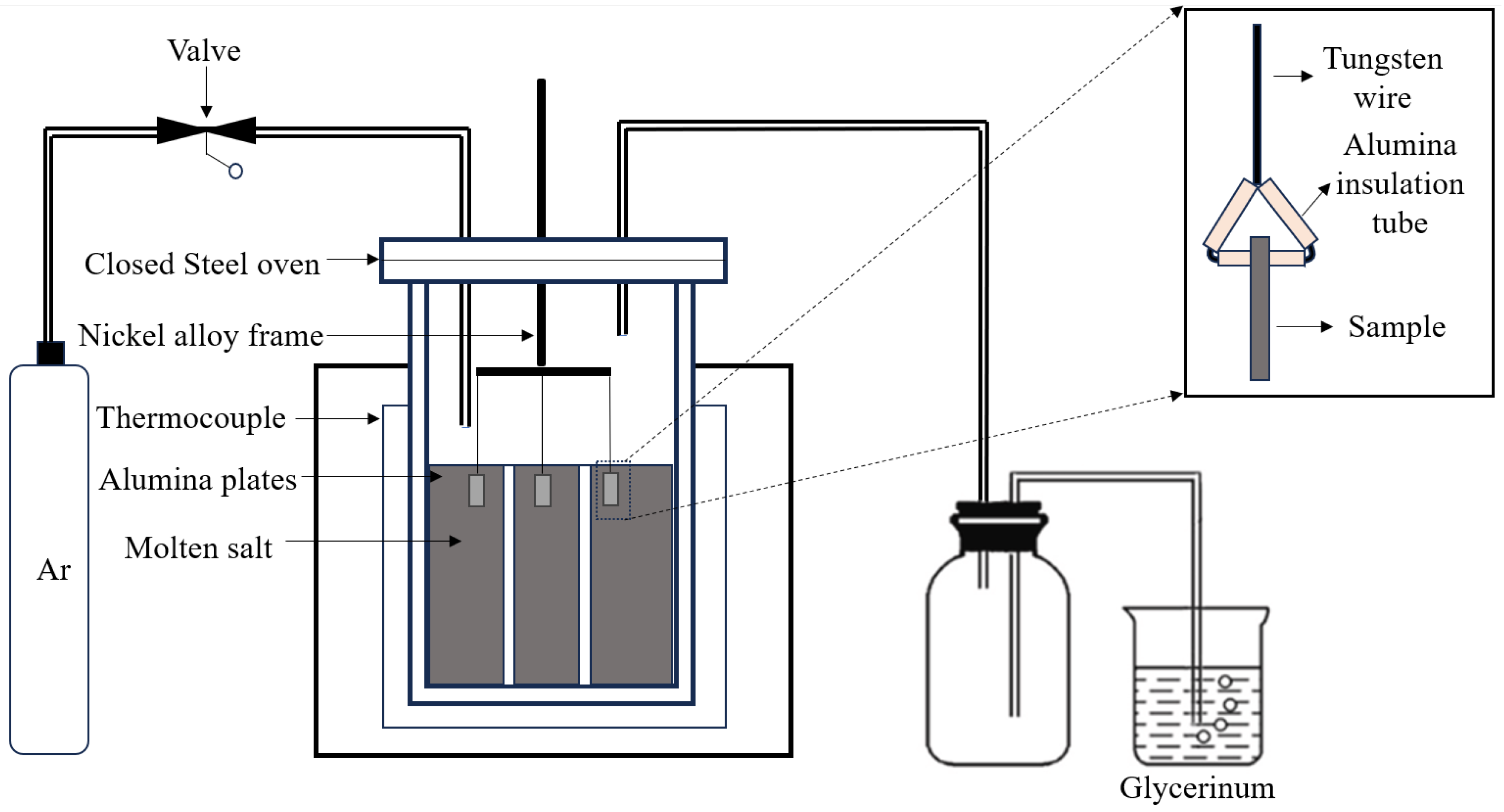 Valve

Closed Steel oven

Nickel alloy frame

Thermocouple

Alumina plates

Molten salt

Ar

Tungsten wire

Alumina insulation tube

Sample

Glycerinum