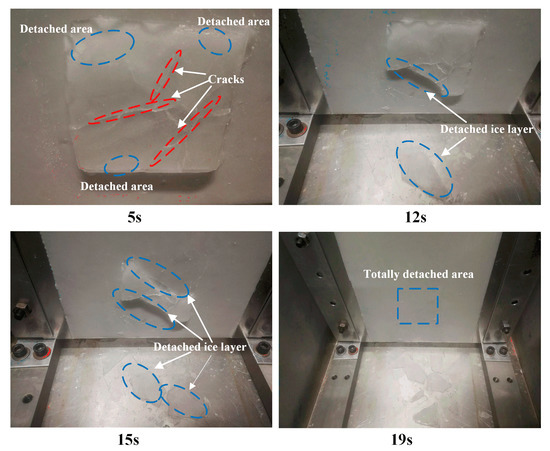 Detached area
Detached area
Cracks
Detached area
5s

Detached ice layer
12s

Detached ice layer
15s

Totally detached area
19s