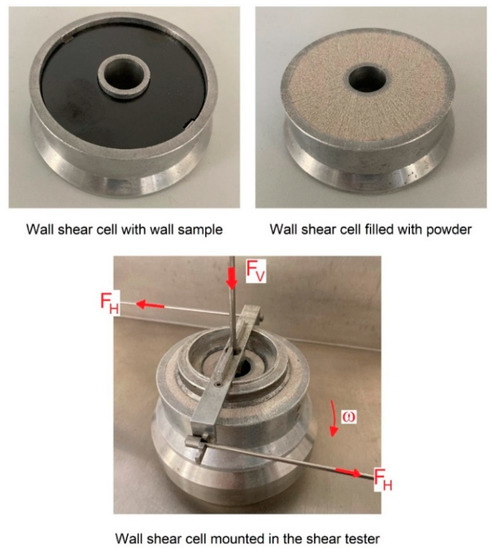 Wall shear cell with wall sample

Wall shear cell filled with powder

$F_V$

$F_H$

$\omega$

$F_H$

Wall shear cell mounted in the shear tester