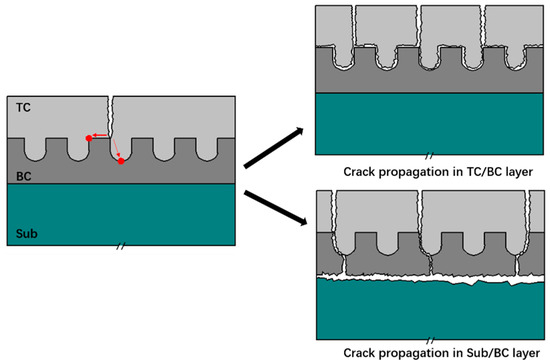 TC

BC

Sub

Crack propagation in TC/BC layer

Crack propagation in Sub/BC layer