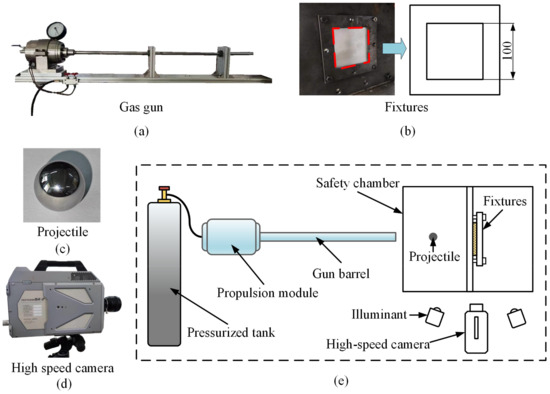 Gas gun

(a)

100

Fixtures

(b)

Projectile

(c)

High speed camera

(d)

Safety chamber

Fixtures

Projectile

Gun barrel

Propulsion module

Pressurized tank

Illuminant

High-speed camera

(e)