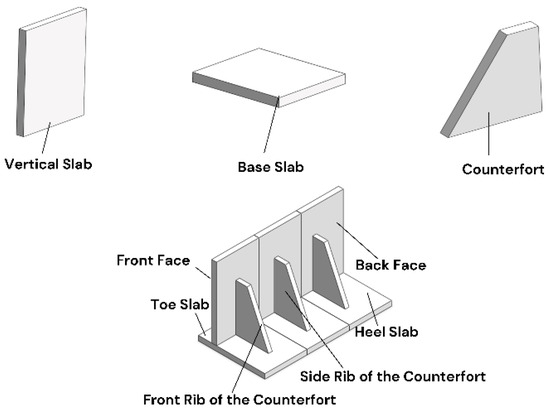 Vertical Slab

Base Slab

Counterfort

Front Face

Back Face

Toe Slab

Heel Slab

Side Rib of the Counterfort

Front Rib of the Counterfort