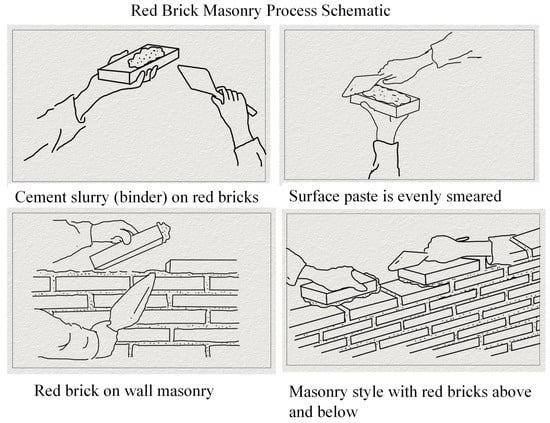 Red Brick Masonry Process Schematic

Cement slurry (binder) on red bricks

Surface paste is evenly smeared

Red brick on wall masonry

Masonry style with red bricks above and below