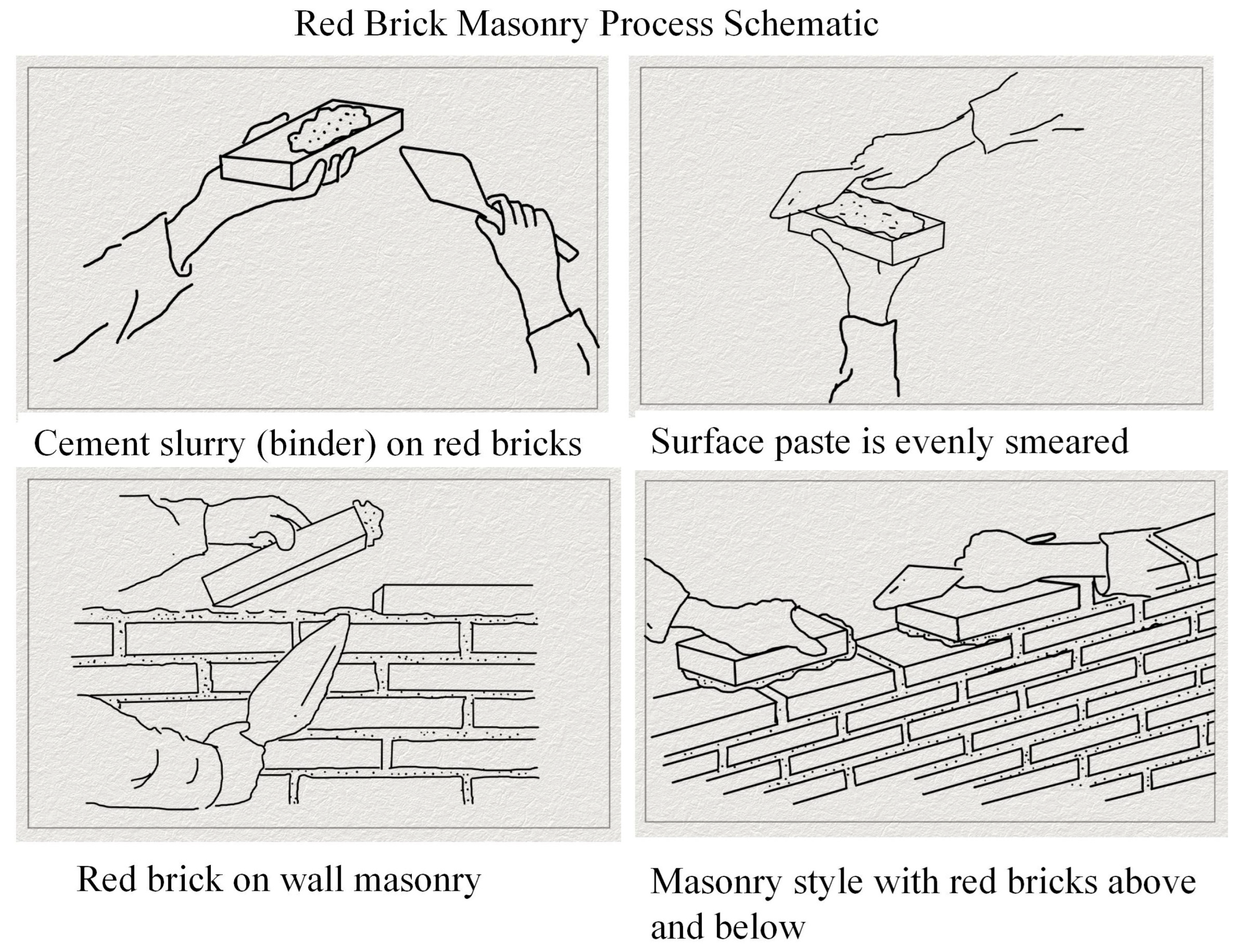 Red Brick Masonry Process Schematic

Cement slurry (binder) on red bricks

Surface paste is evenly smeared

Red brick on wall masonry

Masonry style with red bricks above and below