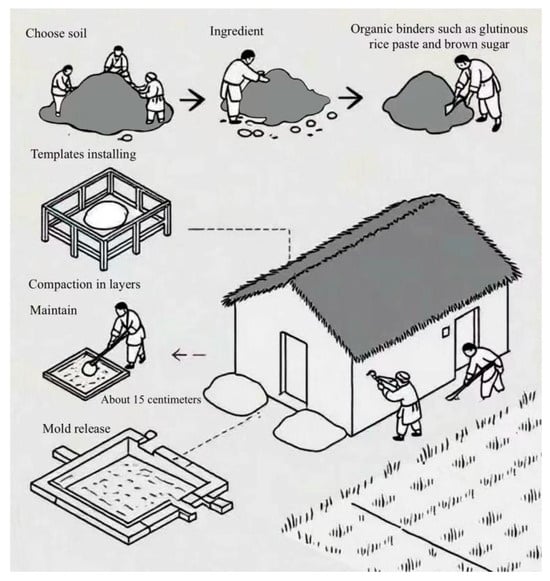 Choose soil

Ingredient

Organic binders such as glutinous rice paste and brown sugar

Templates installing

Compaction in layers

Maintain

About 15 centimeters

Mold release