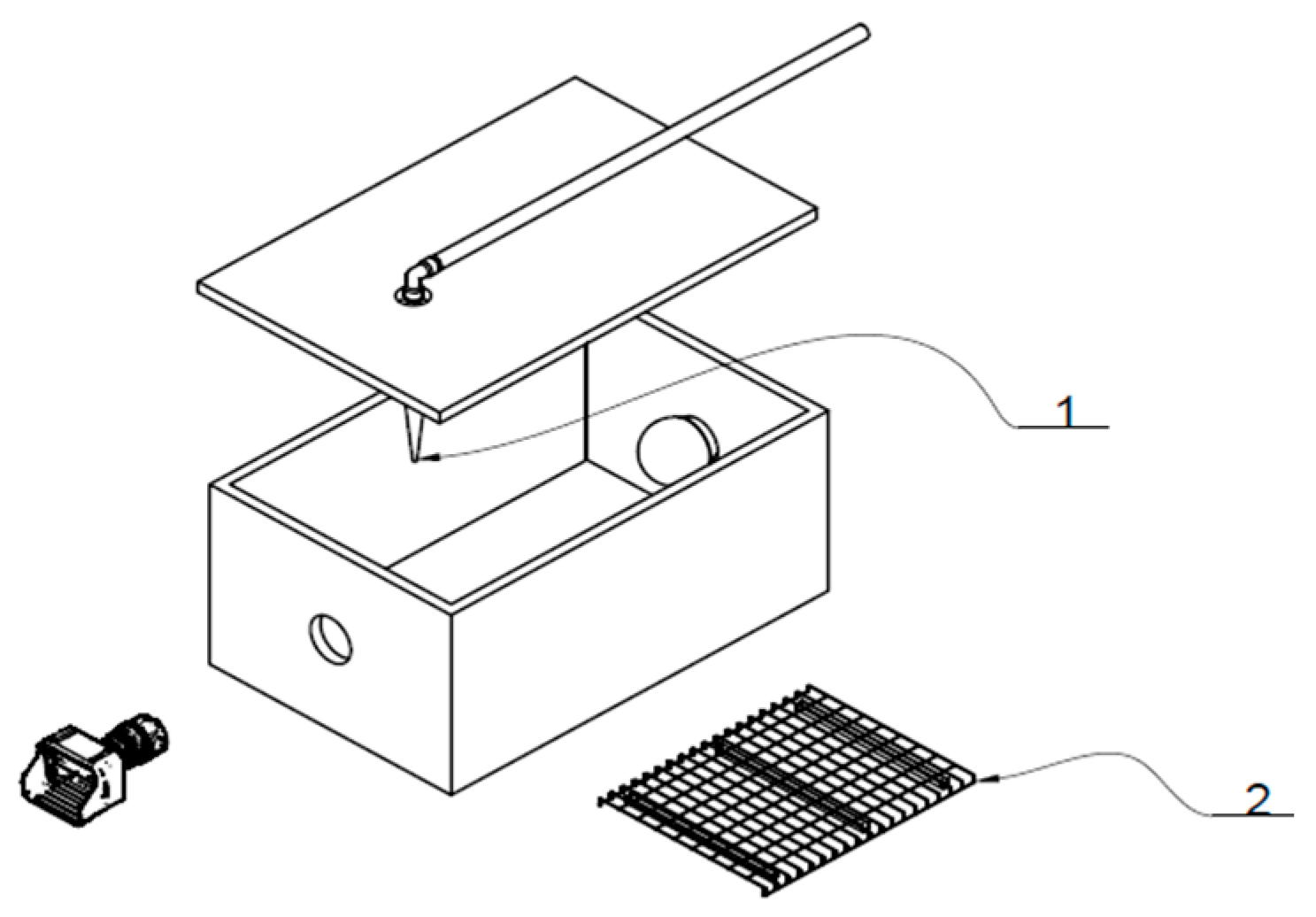 1

2