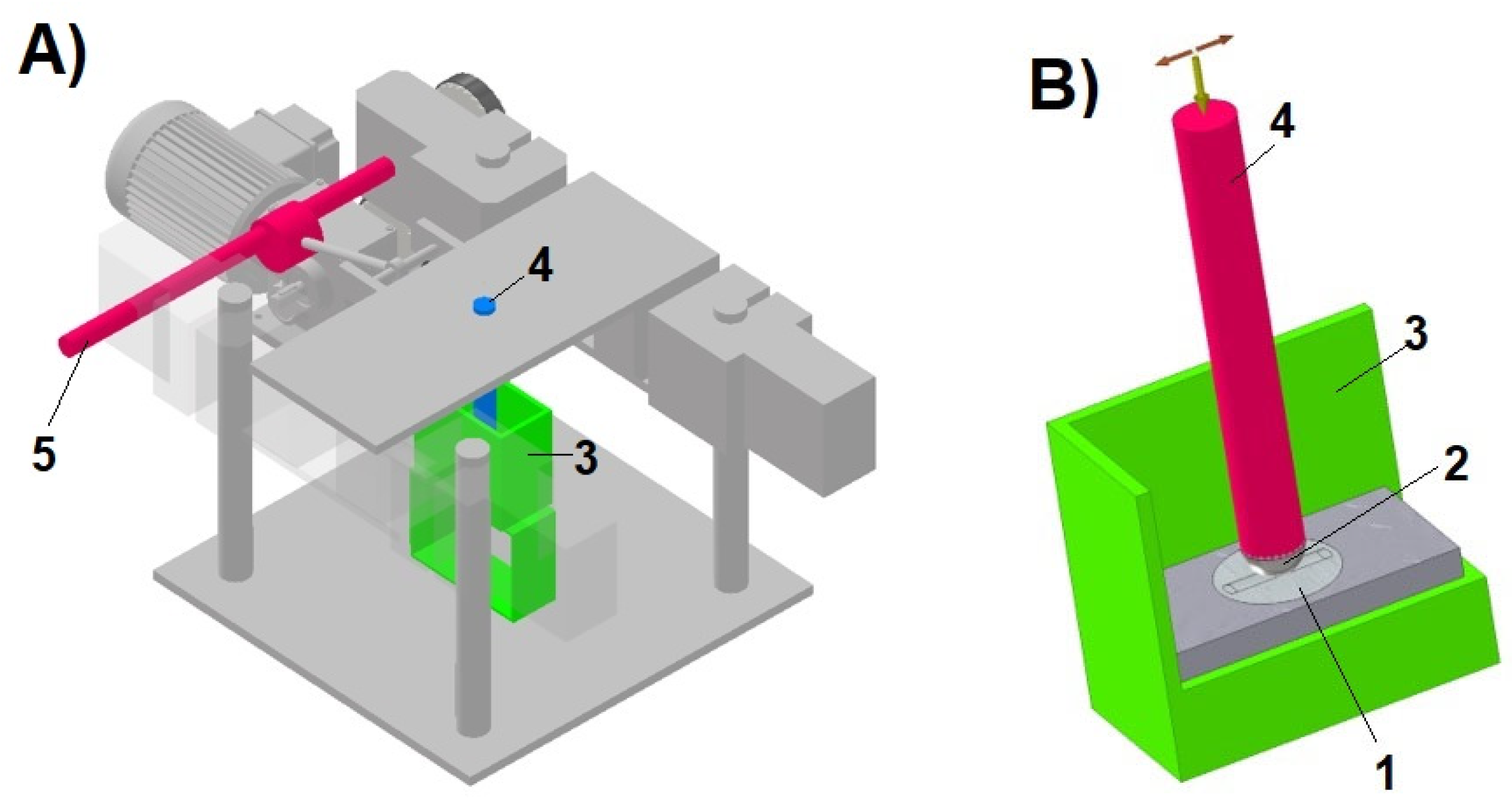 A)

4

5

3

B)

4

3

2

1