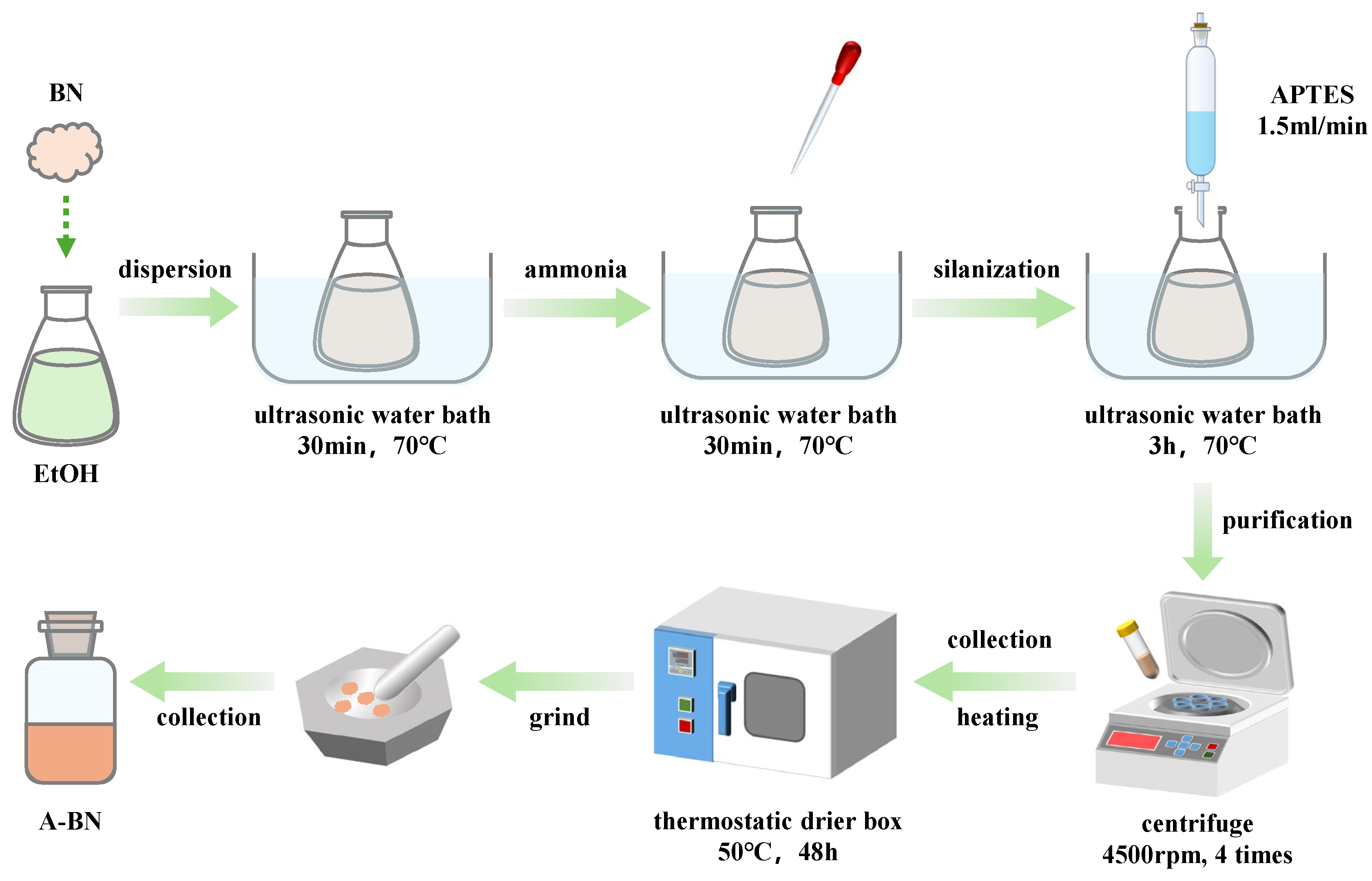 BN

EtOH

dispersion

ultrasonic water bath
30min，70°C

ammonia

ultrasonic water bath
30min，70°C

silanization

APTES
1.5ml/min

ultrasonic water bath
3h，70°C

purification

centrifuge
4500rpm, 4 times

collection

heating

thermostatic drier box
50°C，48h

grind

collection

A-BN