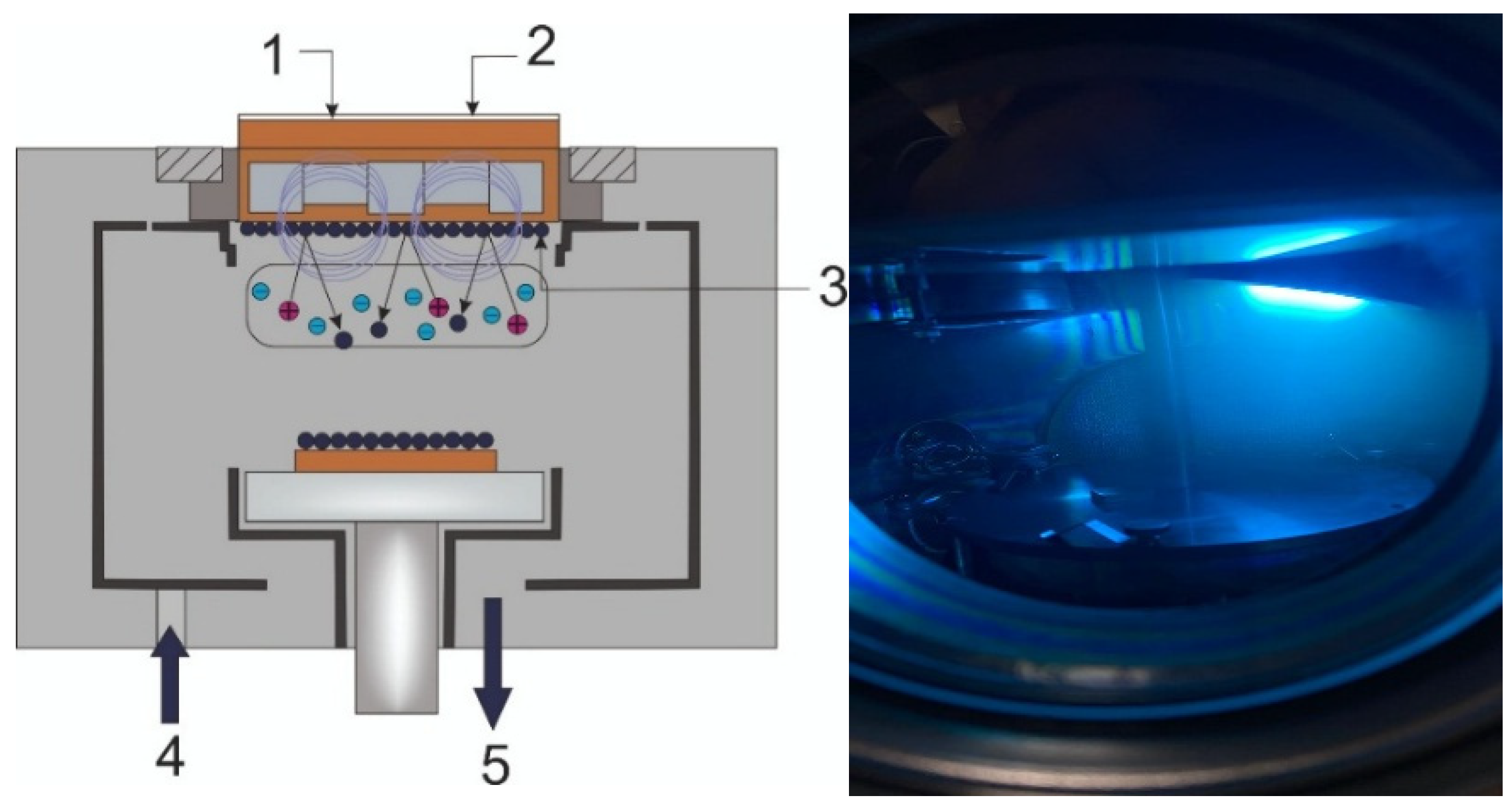 1
2
3
4
5