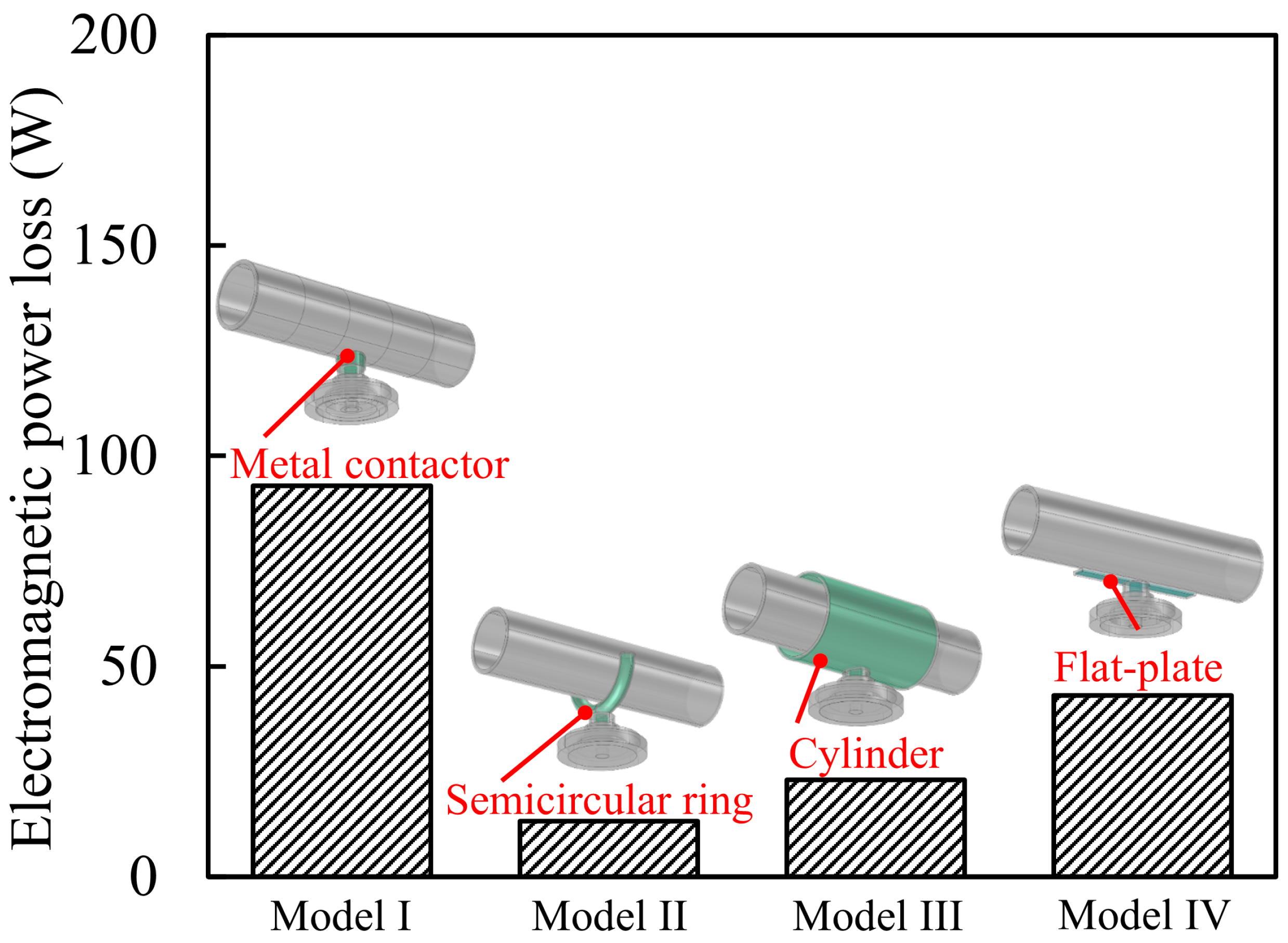 Electromagnetic power loss (W)

200
150
100
50
0

Metal contactor
Semicircular ring
Cylinder
Flat-plate

Model I
Model II
Model III
Model IV