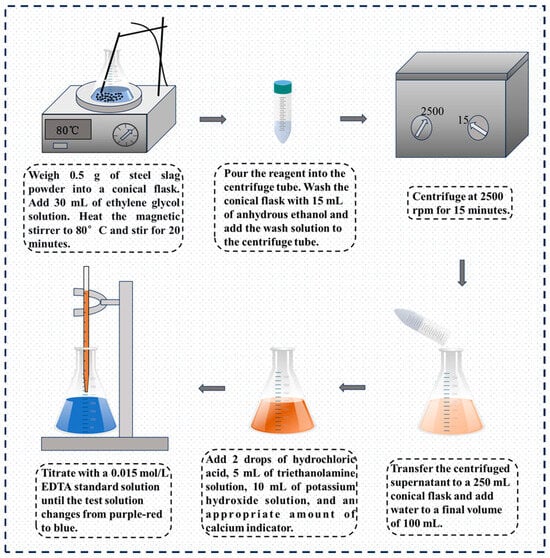 80℃

Weigh 0.5 g of steel slag powder into a conical flask. Add 30 mL of ethylene glycol solution. Heat the magnetic stirrer to 80° C and stir for 20 minutes.

Pour the reagent into the centrifuge tube. Wash the conical flask with 15 mL of anhydrous ethanol and add the wash solution to the centrifuge tube.

2500

15

Centrifuge at 2500 rpm for 15 minutes.

Transfer the centrifuged supernatant to a 250 mL conical flask and add water to a final volume of 100 mL.

Add 2 drops of hydrochloric acid, 5 mL of triethanolamine solution, 10 mL of potassium hydroxide solution, and an appropriate amount of calcium indicator.

Titrate with a 0.015 mol/L EDTA standard solution until the test solution changes from purple-red to blue.