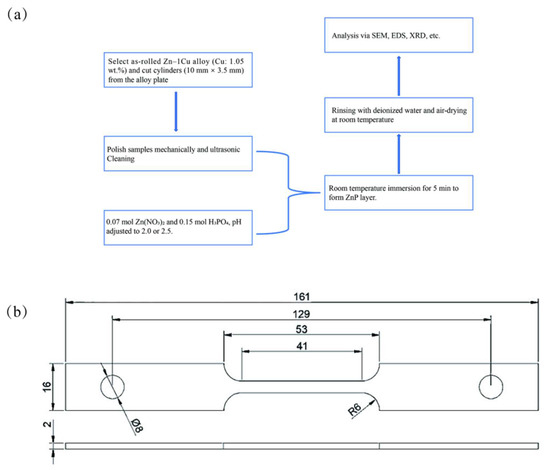 (a)

Select as-rolled Zn–1Cu alloy (Cu: 1.05 wt.%) and cut cylinders (10 mm × 3.5 mm) from the alloy plate

Polish samples mechanically and ultrasonic Cleaning

0.07 mol $Zn(NO_3)_2$ and 0.15 mol $H_3PO_4$, pH adjusted to 2.0 or 2.5.

Room temperature immersion for 5 min to form ZnP layer.

Rinsing with deionized water and air-drying at room temperature

Analysis via SEM, EDS, XRD, etc.

(b)

161

129

53

41

16

Ø8

R6

2