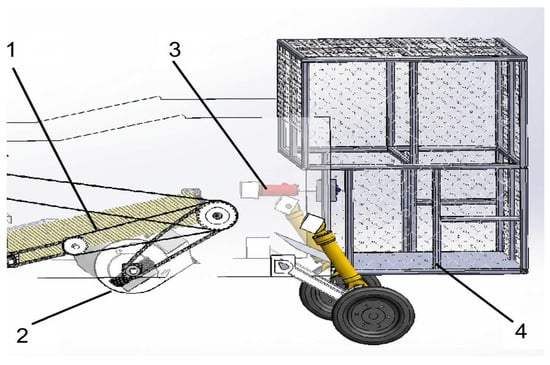 1
3
2
4