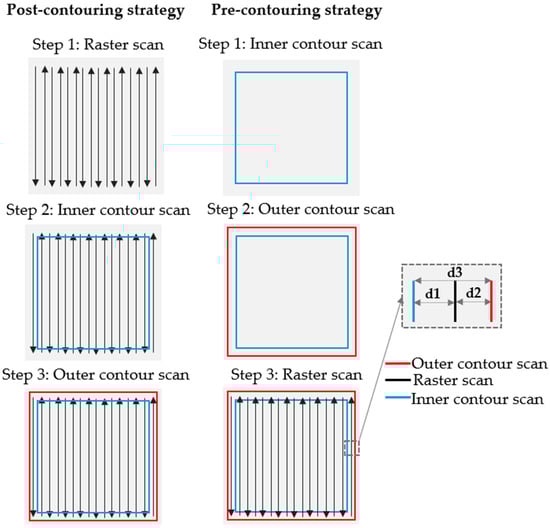 Post-contouring strategy

Step 1: Raster scan

Step 2: Inner contour scan

Step 3: Outer contour scan

Pre-contouring strategy

Step 1: Inner contour scan

Step 2: Outer contour scan

Step 3: Raster scan

d3
d1
d2

Outer contour scan
Raster scan
Inner contour scan