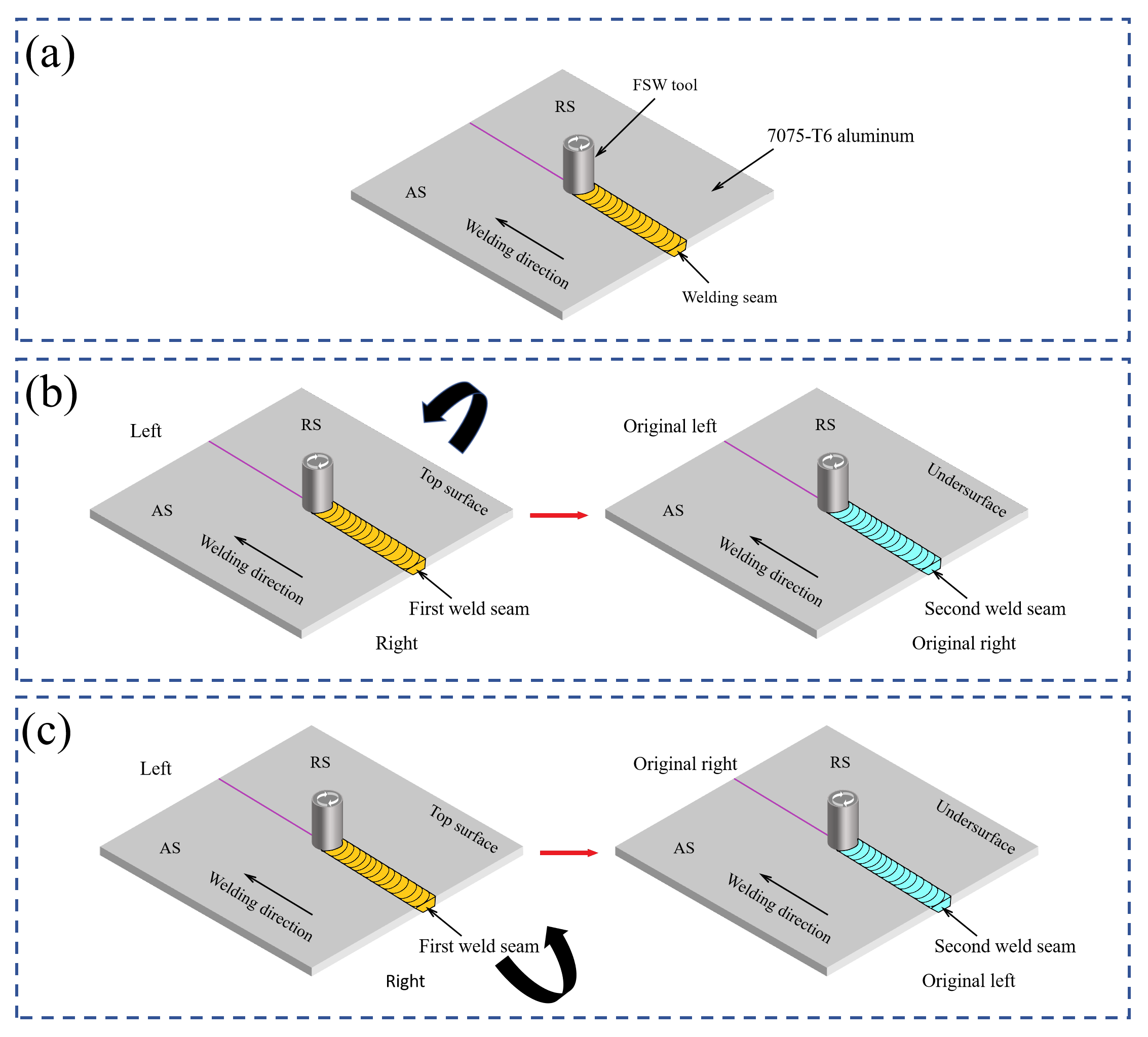 (a)

FSW tool

RS

7075-T6 aluminum

AS

Welding direction

Welding seam

(b)

Left

RS

Top surface

AS

Welding direction

First weld seam

Right

Original left

RS

Undersurface

AS

Welding direction

Second weld seam

Original right

(c)

Left

RS

Top surface

AS

Welding direction

First weld seam

Right

Original right

RS

Undersurface

AS

Welding direction

Second weld seam

Original left