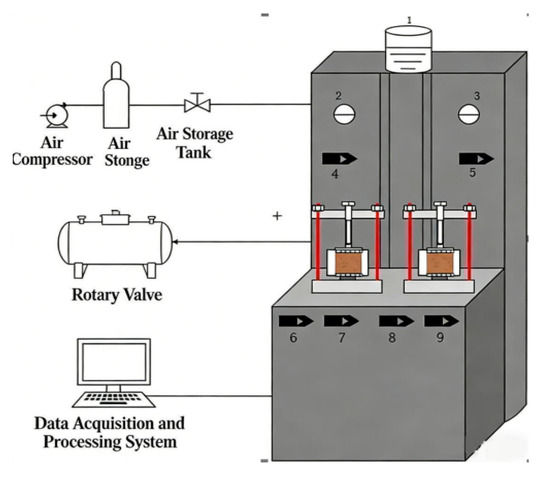 1

2

3

Air Compressor

Air Stonge

Air Storage Tank

4

5

+

Rotary Valve

6

7

8

9

Data Acquisition and Processing System