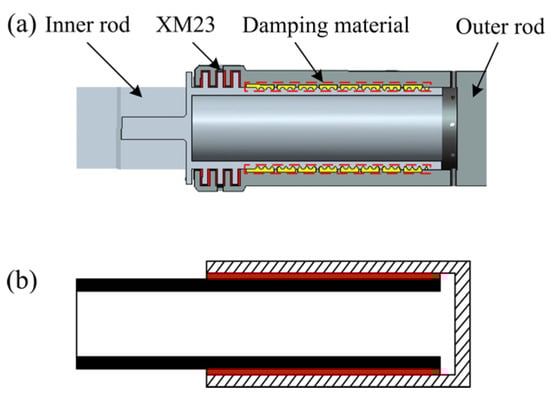 (a) Inner rod XM23 Damping material Outer rod

(b)