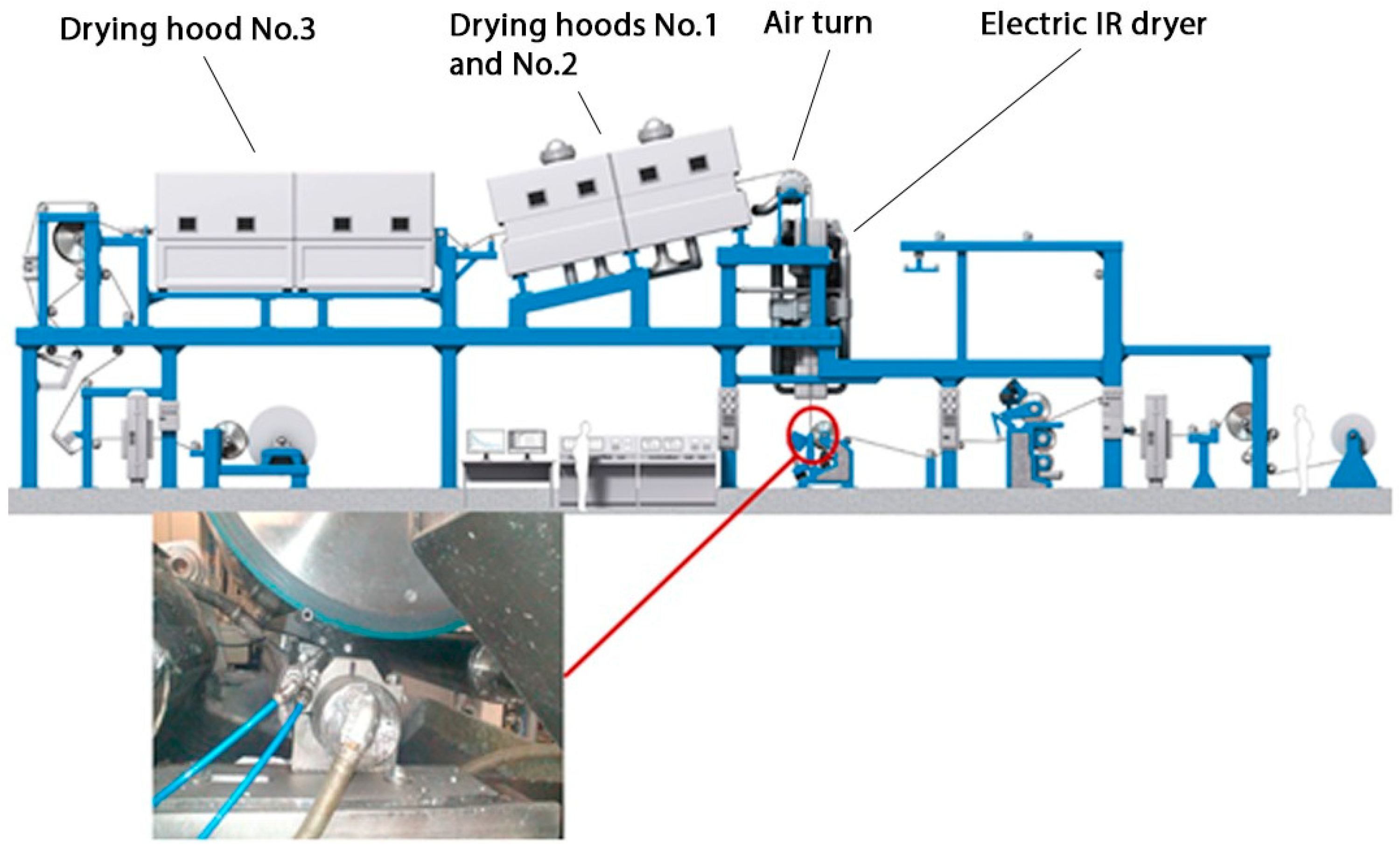 Drying hood No.3

Drying hoods No.1 and No.2

Air turn

Electric IR dryer