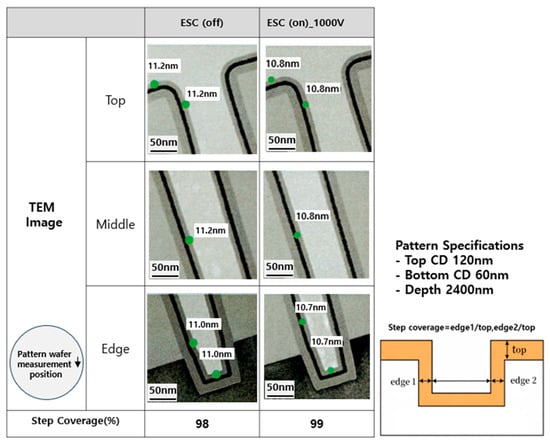 | | | ESC (off) | ESC (on)_1000V |
|---|---|---|---|
| TEM Image | Top | 11.2nm 11.2nm 50nm | 10.8nm 10.8nm 50nm |
| | Middle | 11.2nm 50nm | 10.8nm 50nm |
| Pattern wafer measurement position | Edge | 11.0nm 11.0nm 50nm | 10.7nm 10.7nm 50nm |
| Step Coverage(%) | | 98 | 99 |

Pattern Specifications
- Top CD 120nm
- Bottom CD 60nm
- Depth 2400nm

Step coverage=edge1/top,edge2/top

top

edge 1

edge 2