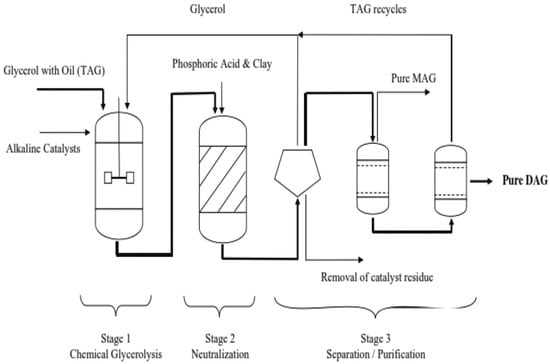 Glycerol

TAG recycles

Glycerol with Oil (TAG)

Phosphoric Acid & Clay

Pure MAG

Alkaline Catalysts

Pure DAG

Removal of catalyst residue

Stage 1
Chemical Glycerolysis

Stage 2
Neutralization

Stage 3
Separation / Purification