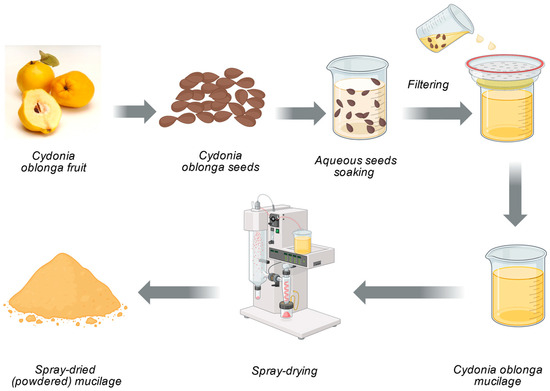 Cydonia oblonga fruit

Cydonia oblonga seeds

Aqueous seeds soaking

Filtering

Cydonia oblonga mucilage

Spray-drying

Spray-dried (powdered) mucilage