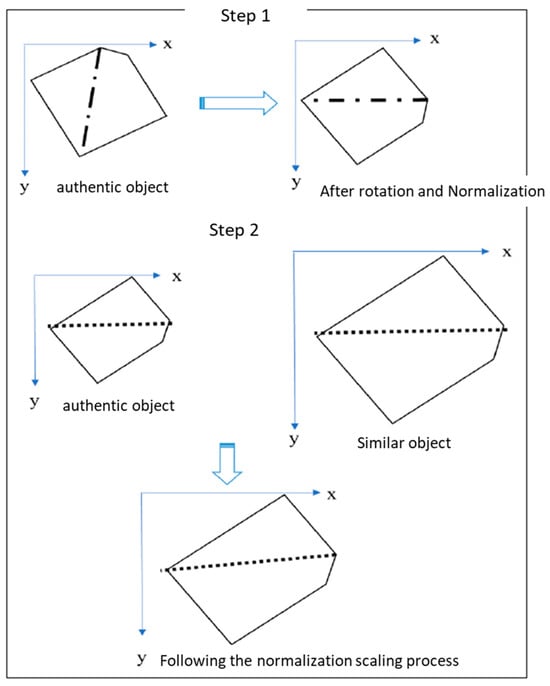 Step 1

x

y authentic object

x

y After rotation and Normalization

Step 2

x

y authentic object

x

y Similar object

x

y Following the normalization scaling process